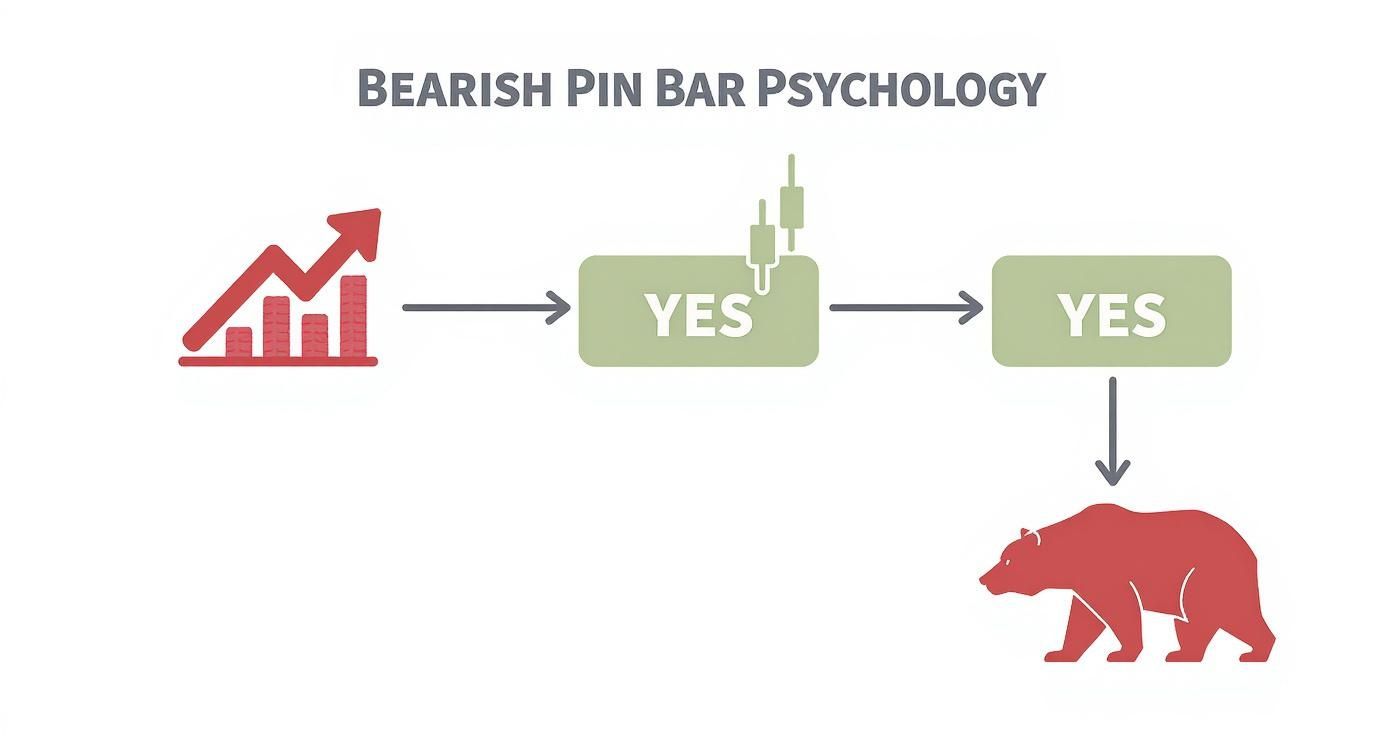 BEARISH PIN BAR PSYCHOLOGY

YES

YES