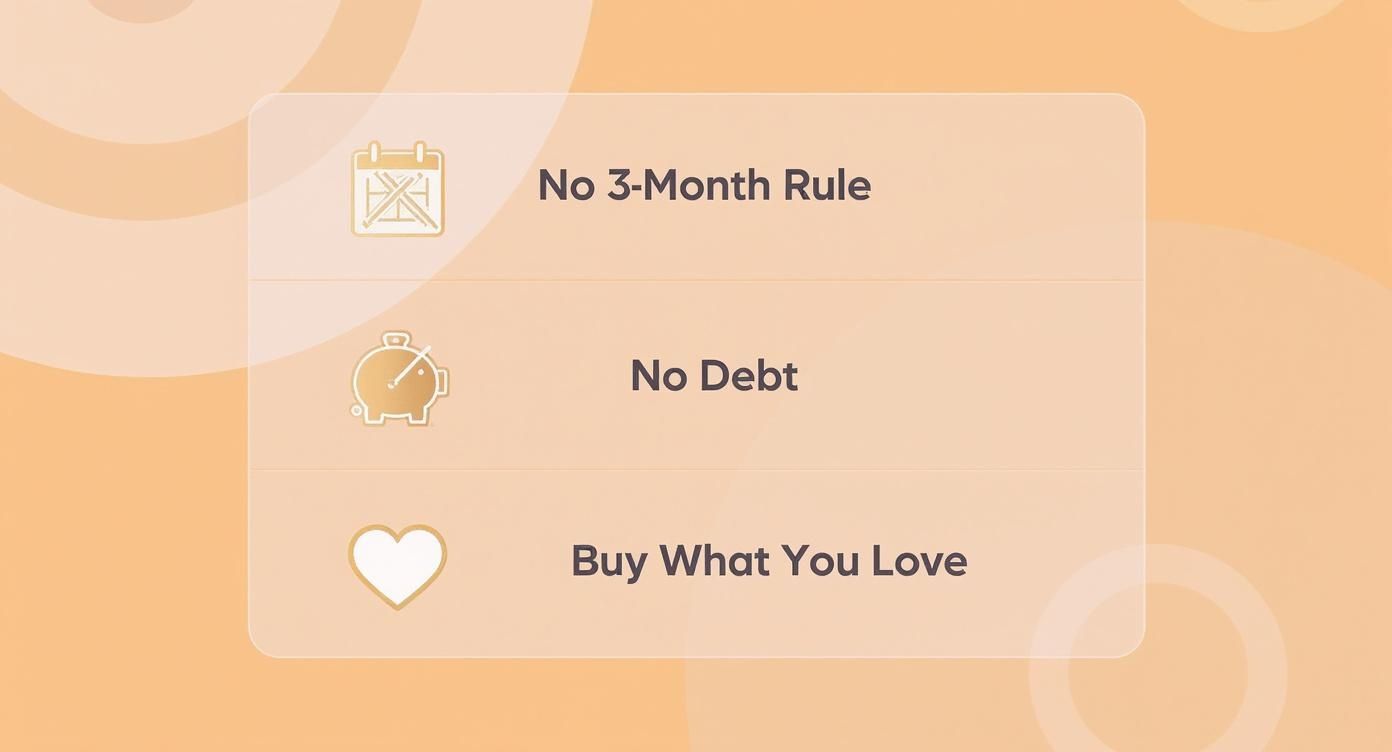 No 3-Month Rule

No Debt

Buy What You Love