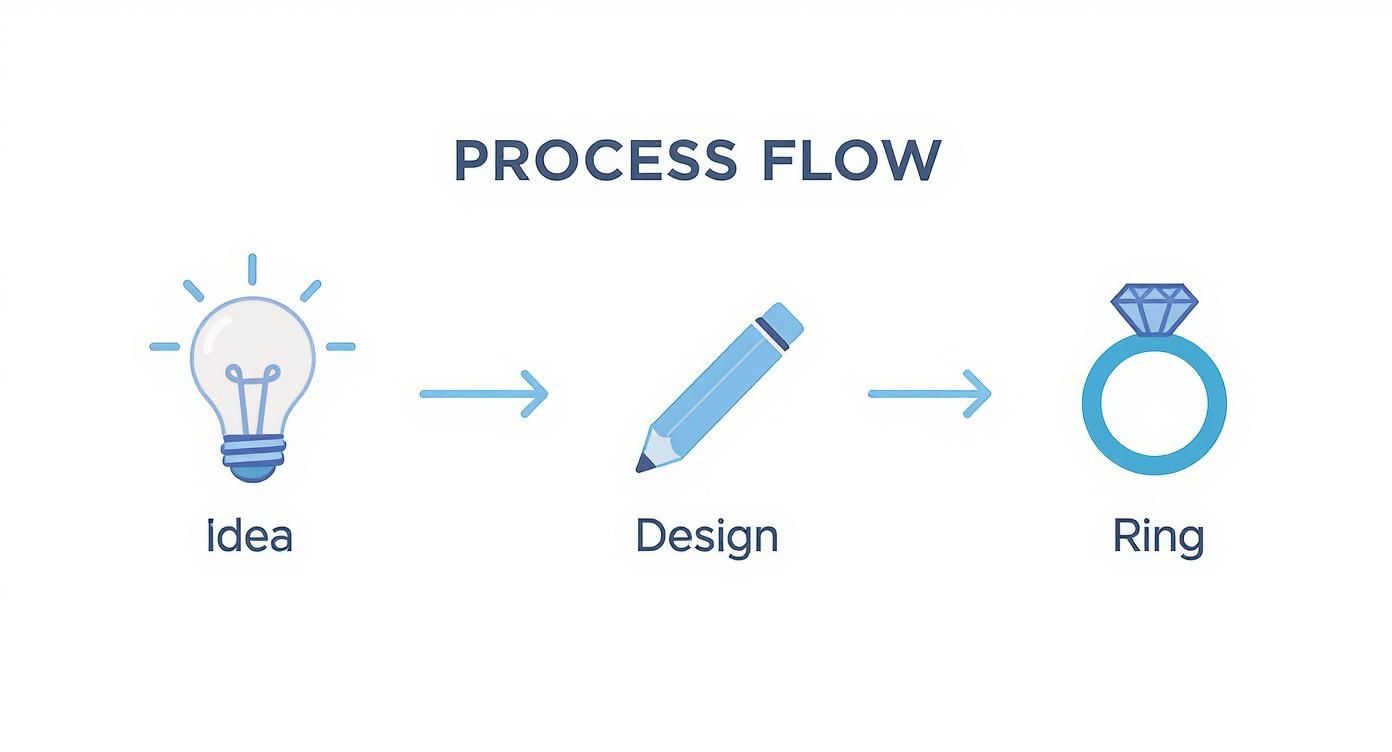 PROCESS FLOW

Idea

Design

Ring