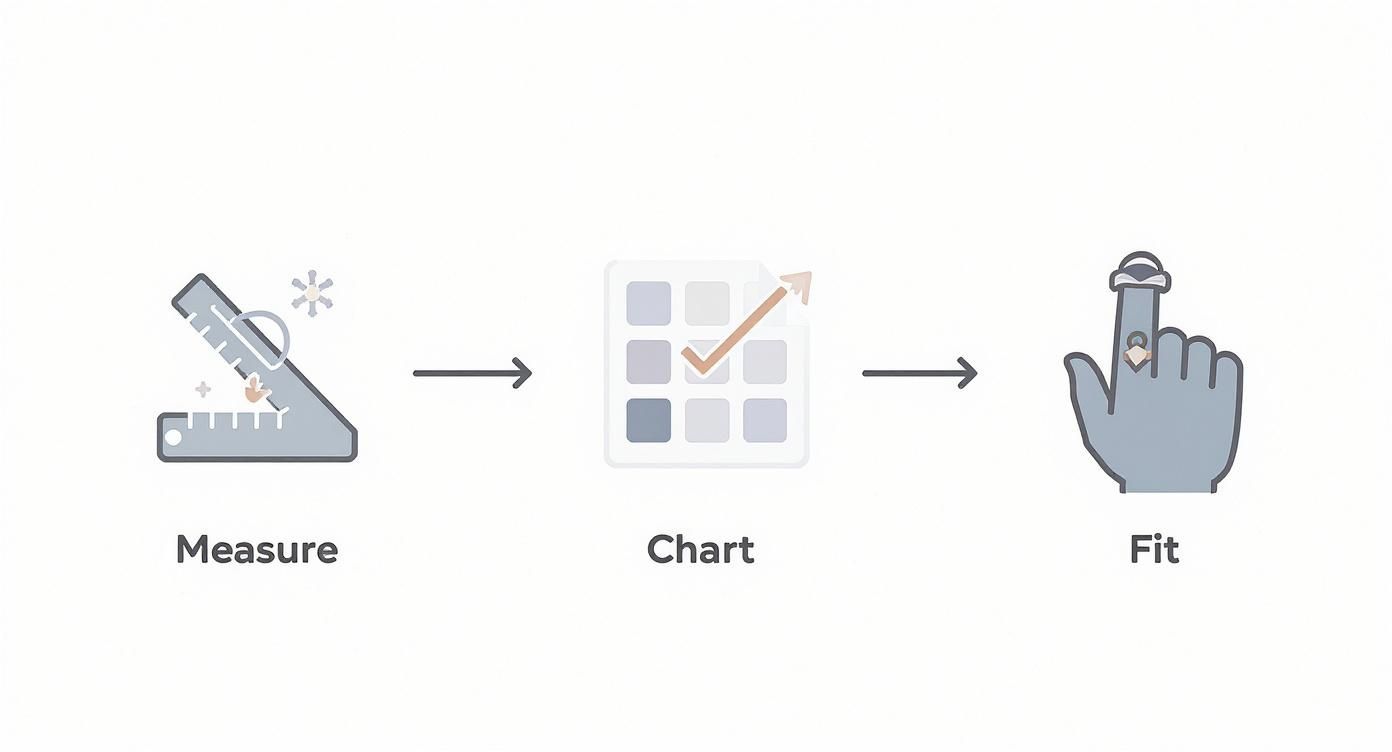 Measure

Chart

Fit