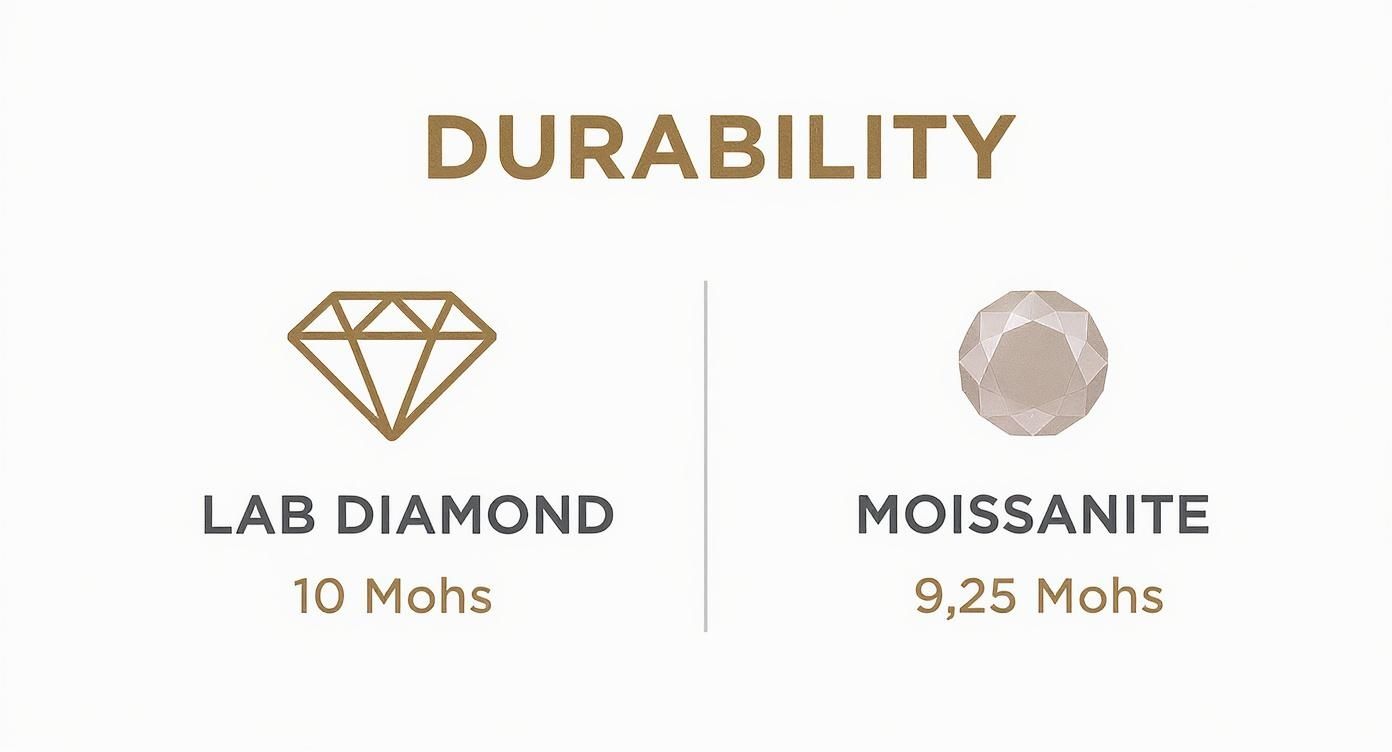 DURABILITY

LAB DIAMOND
10 Mohs

MOISSANITE
9,25 Mohs