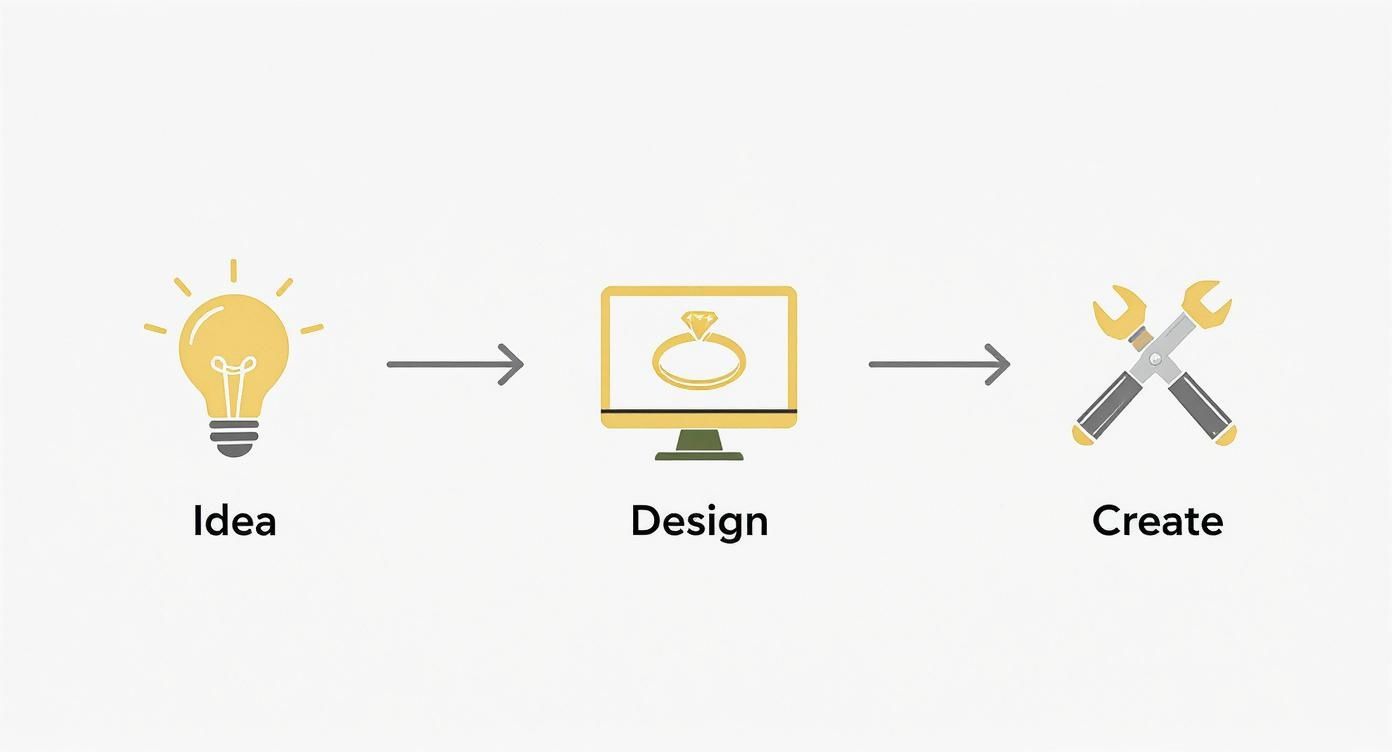 Idea

Design

Create