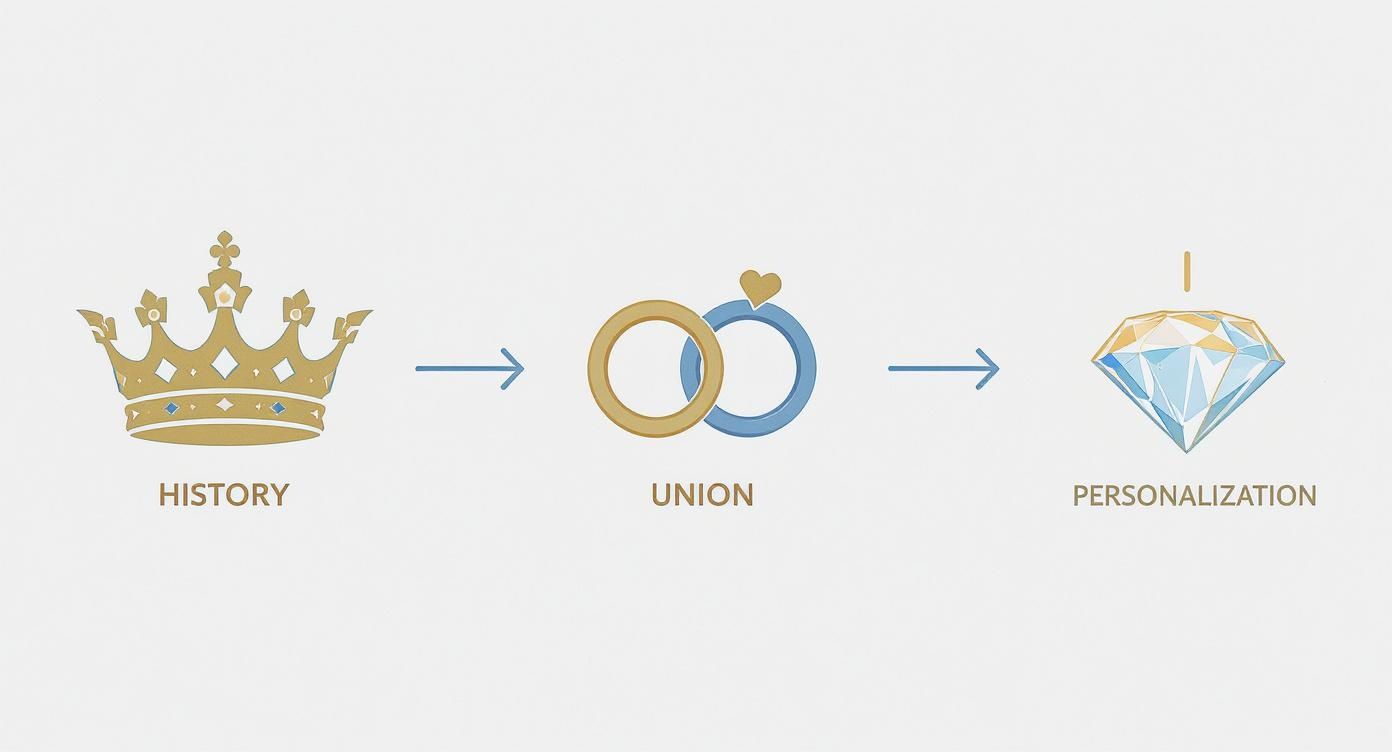 HISTORY

UNION

PERSONALIZATION