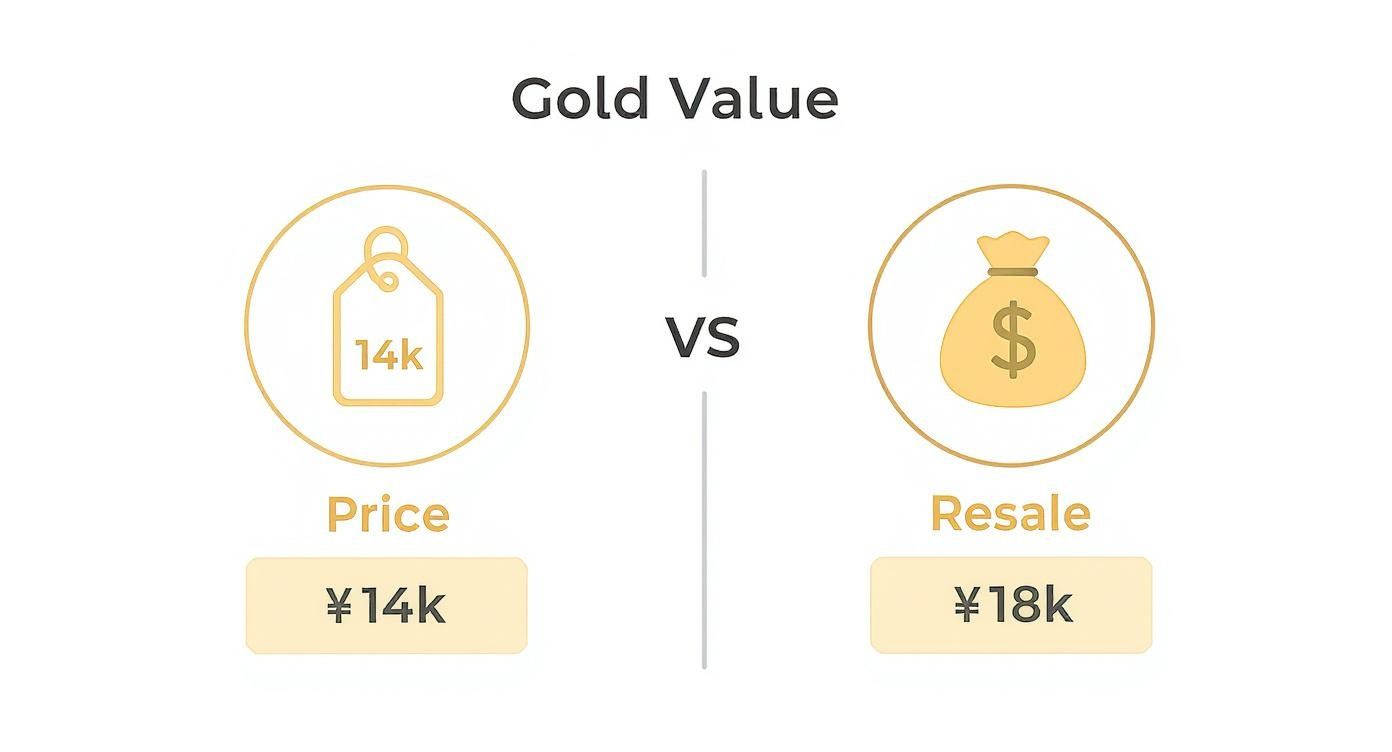 Gold Value

14k

Price

¥14k

VS

$

Resale

¥18k