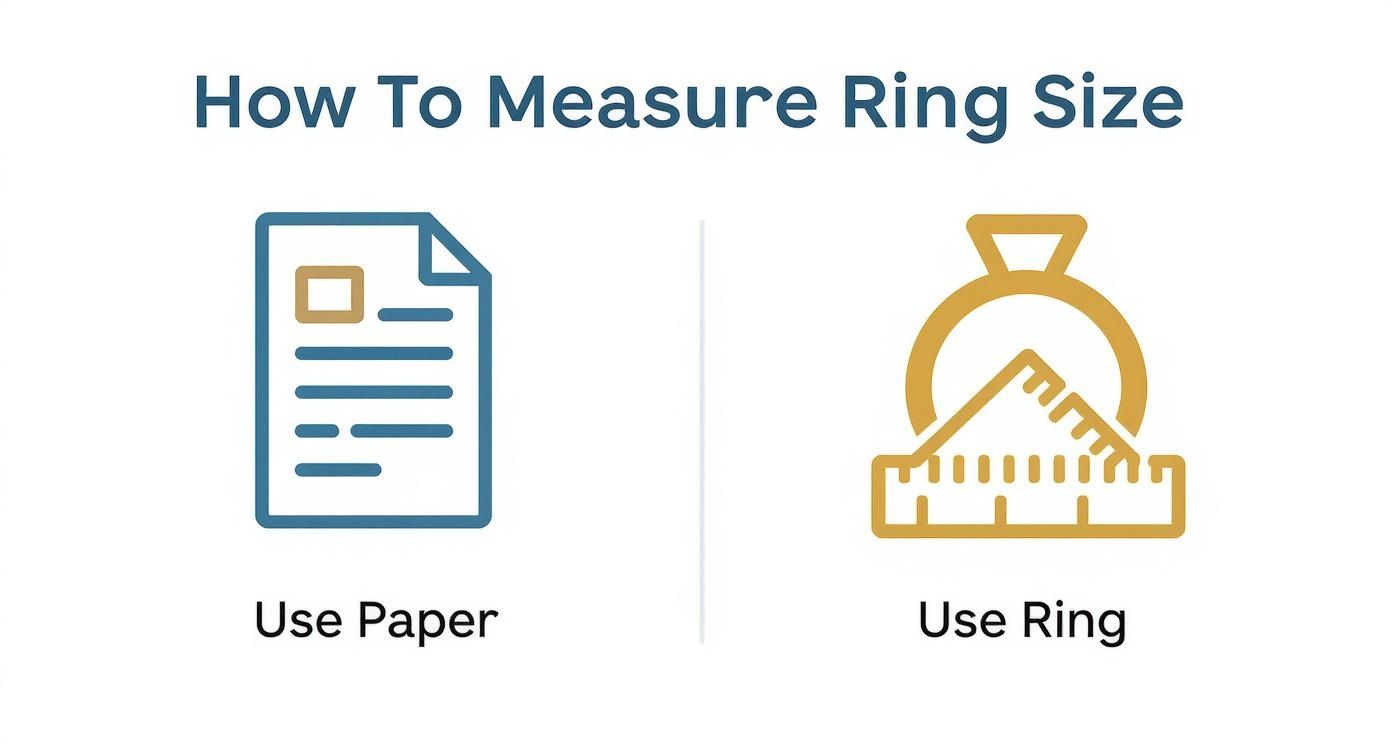 How To Measure Ring Size

Use Paper

Use Ring