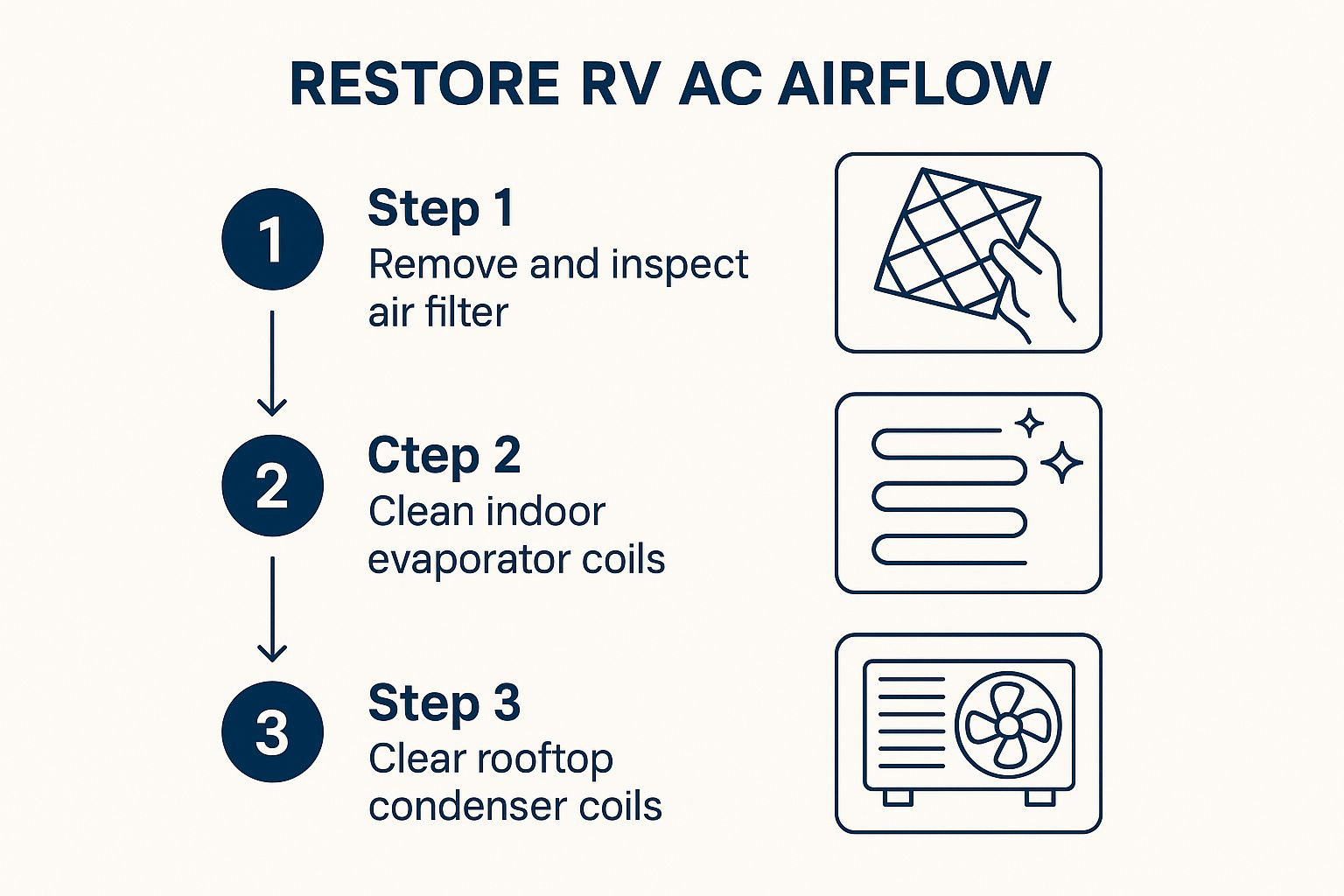 RESTORE RV AC AIRFLOW

1
Step 1
Remove and inspect air filter

2
Ctep 2
Clean indoor evaporator coils

3
Step 3
Clear rooftop condenser coils