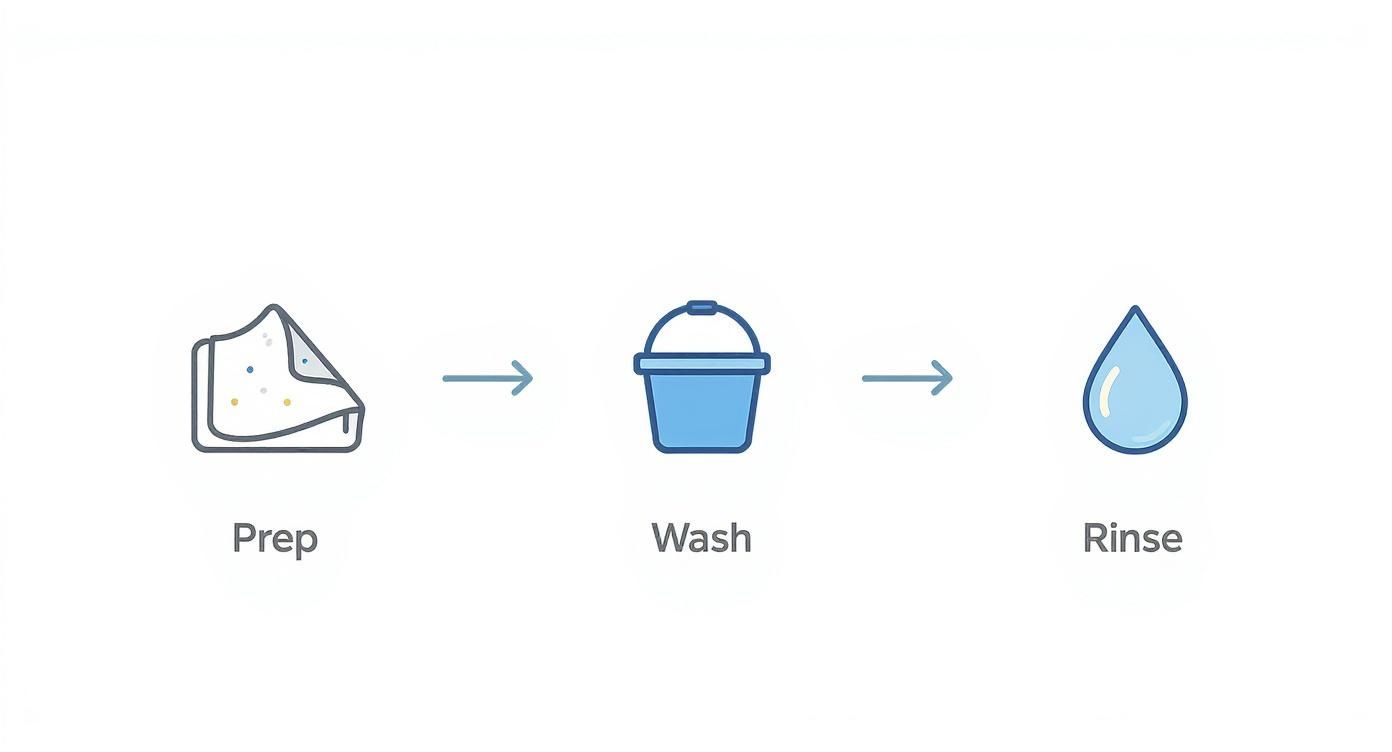 Prep

Wash

Rinse