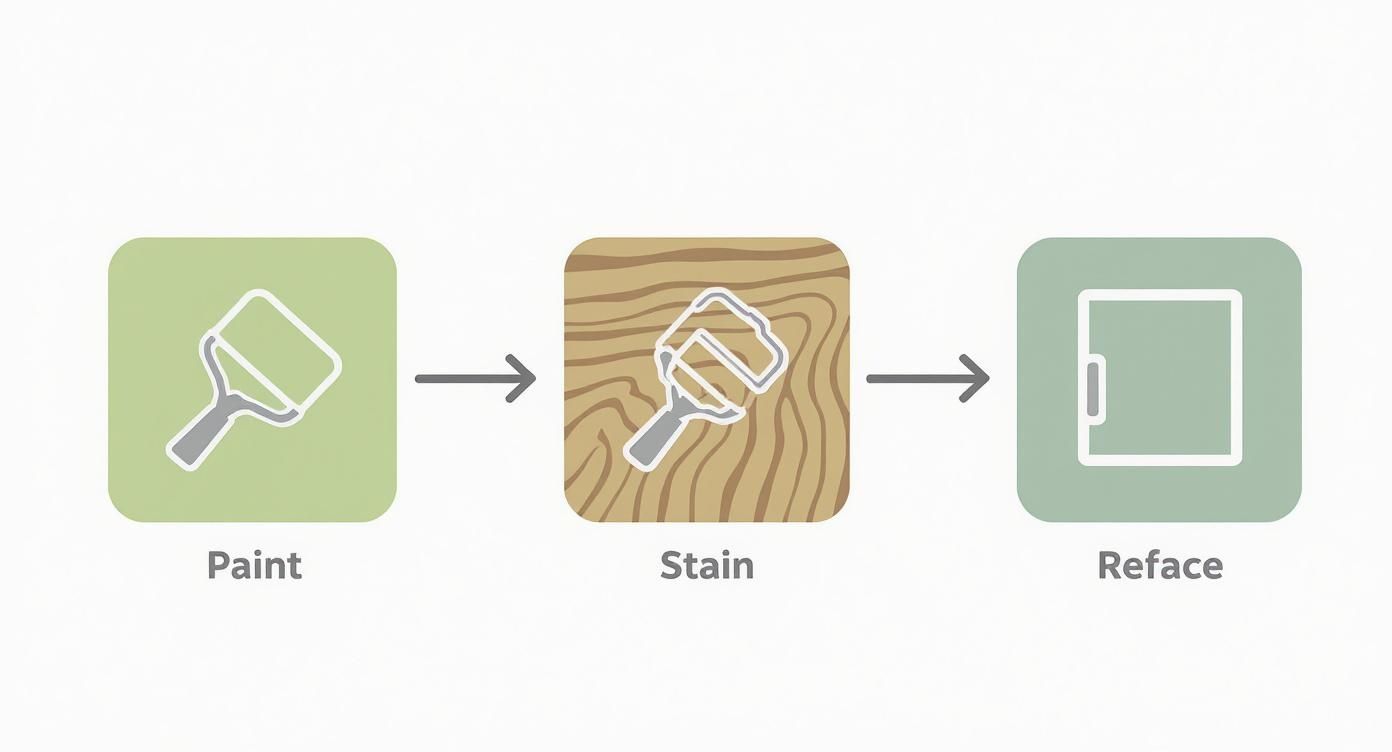 Paint

Stain

Reface