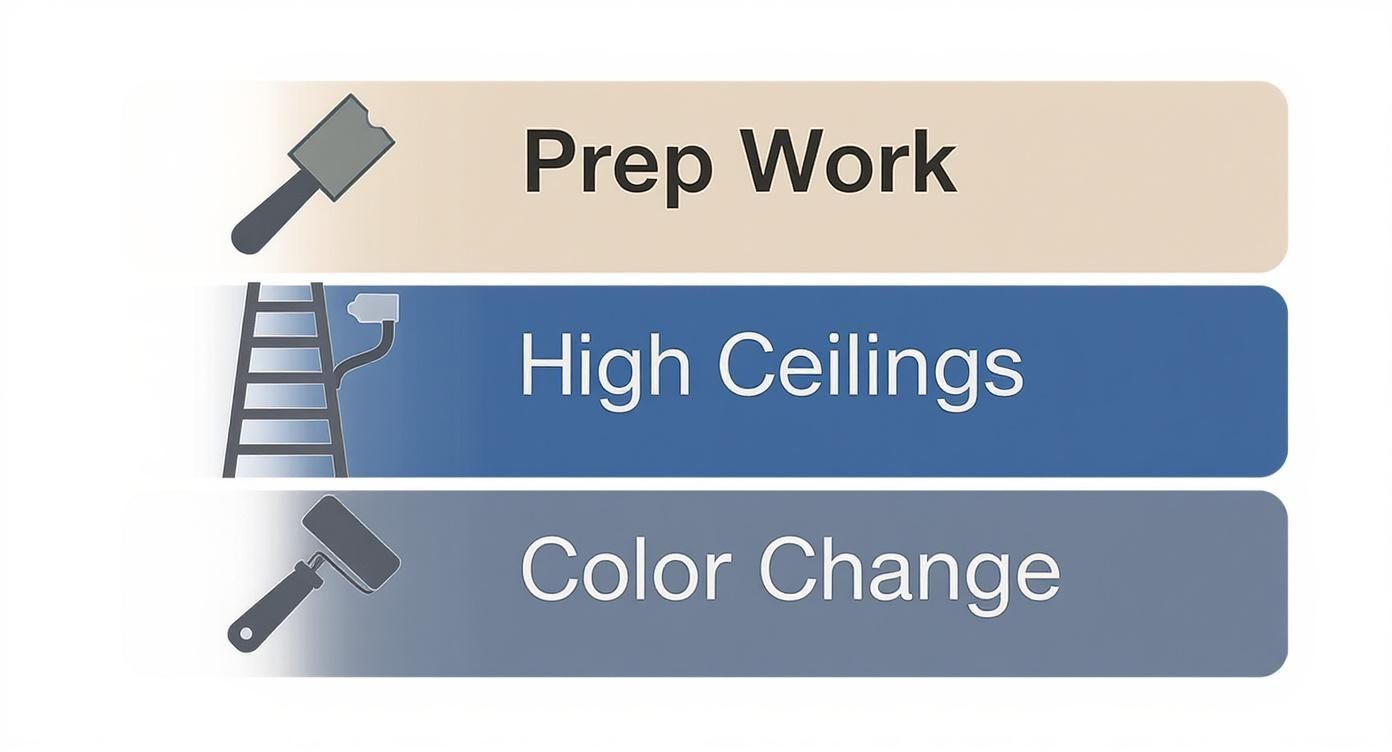 Prep Work

High Ceilings

Color Change