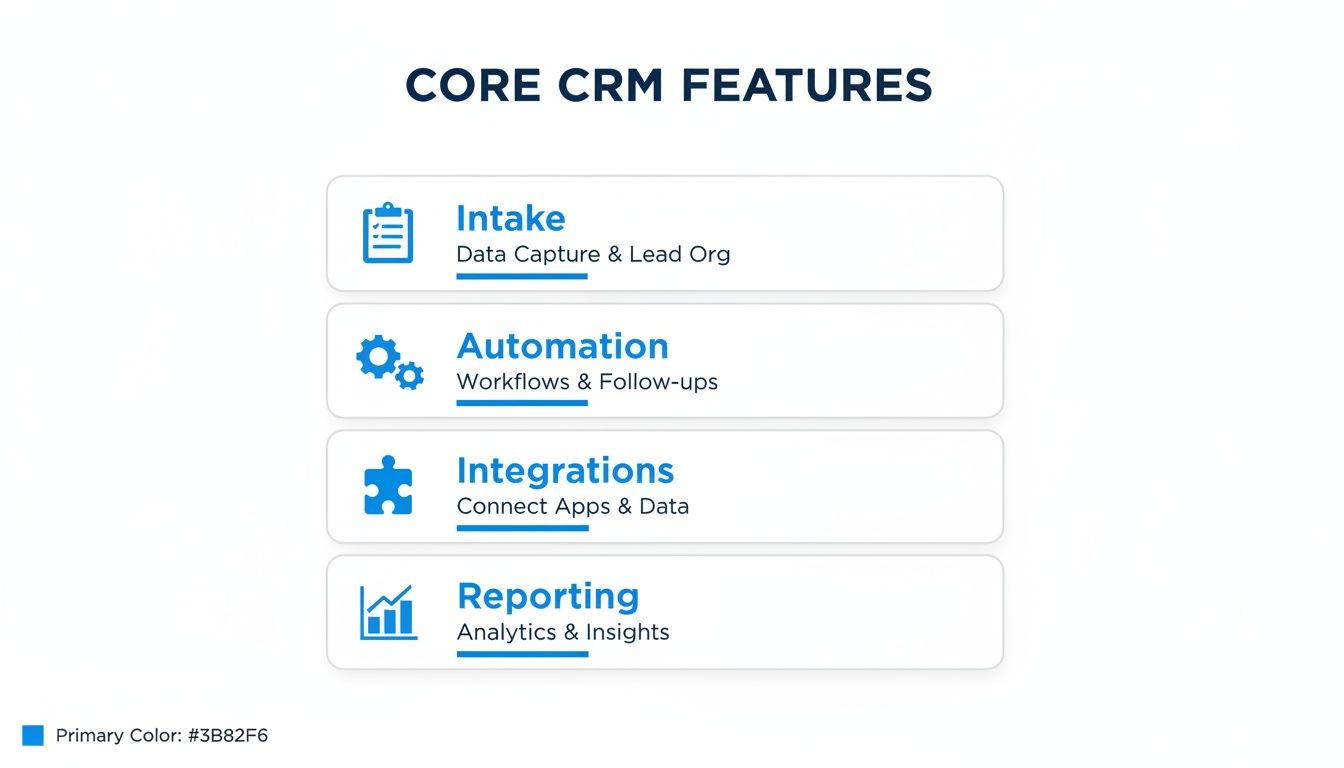 CORE CRM FEATURES

Intake
Data Capture & Lead Org

Automation
Workflows & Follow-ups

Integrations
Connect Apps & Data

Reporting
Analytics & Insights

Primary Color: #3B82F6