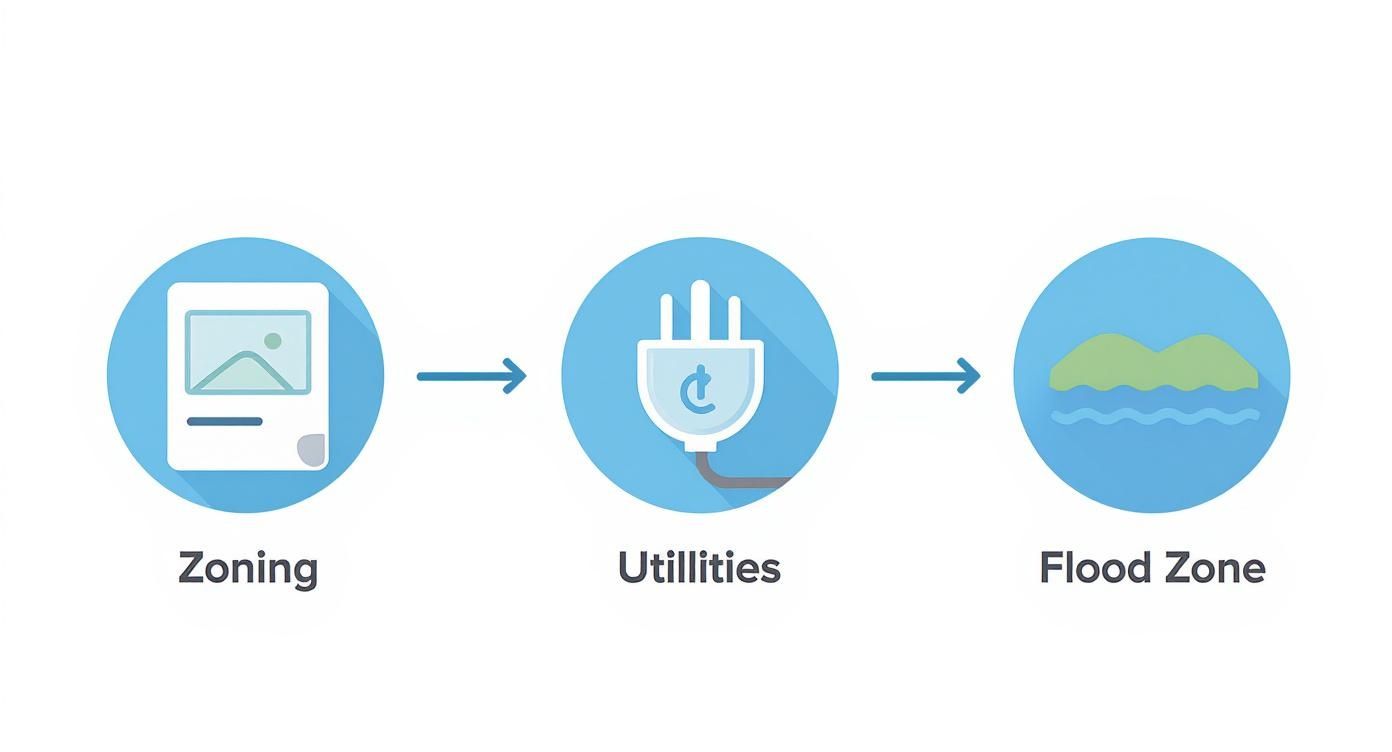 Zoning

Utillities

Flood Zone