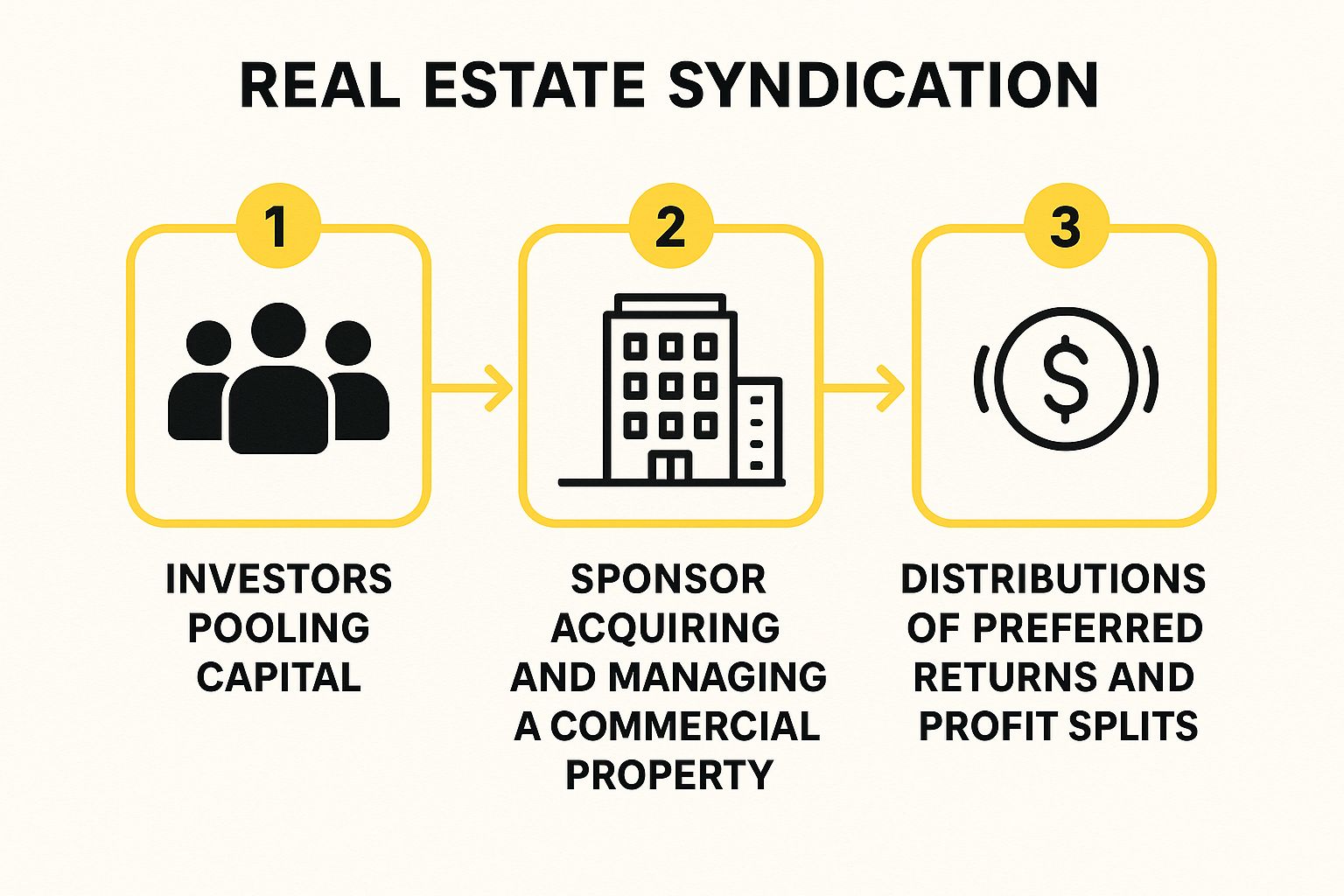 REAL ESTATE SYNDICATION

1

INVESTORS POOLING CAPITAL

2

SPONSOR ACQUIRING AND MANAGING A COMMERCIAL PROPERTY

3

$

DISTRIBUTIONS OF PREFERRED RETURNS AND PROFIT SPLITS