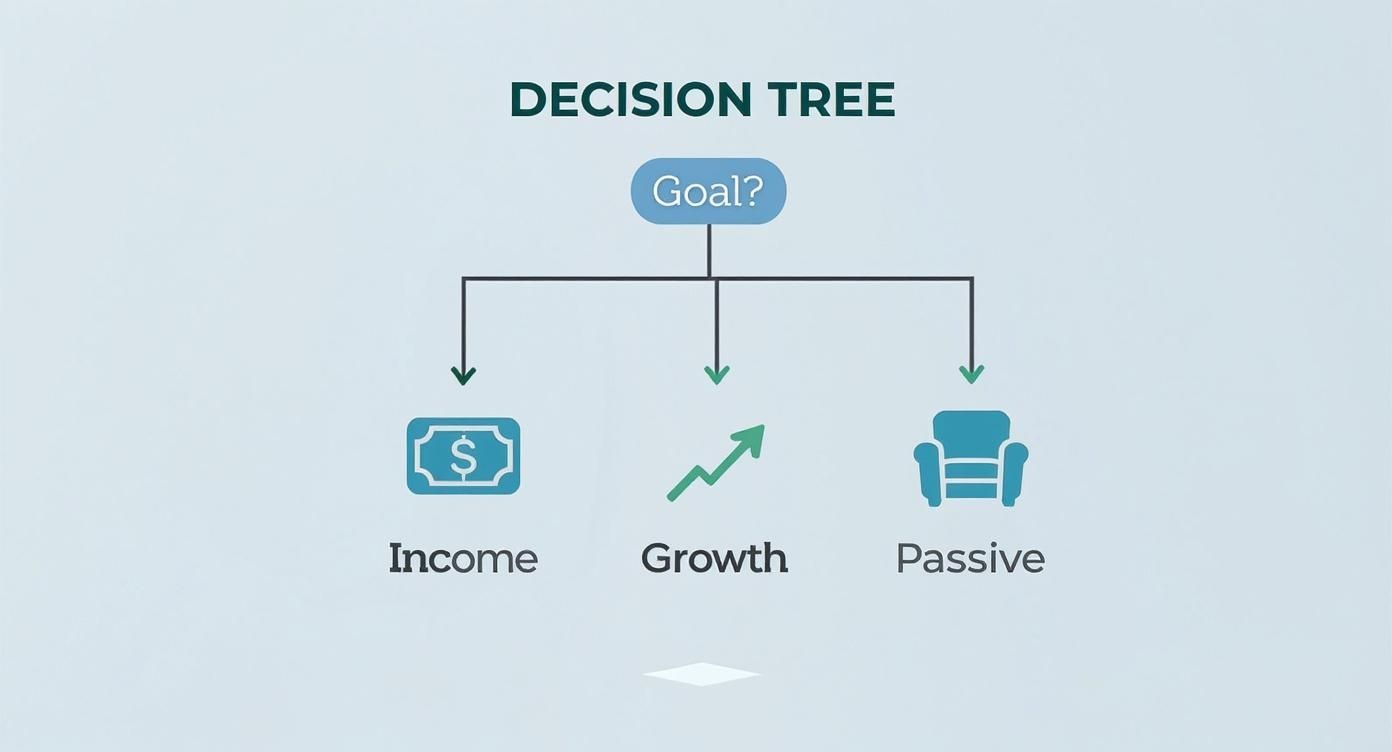 DECISION TREE

Goal?

$

Income

Growth

Passive