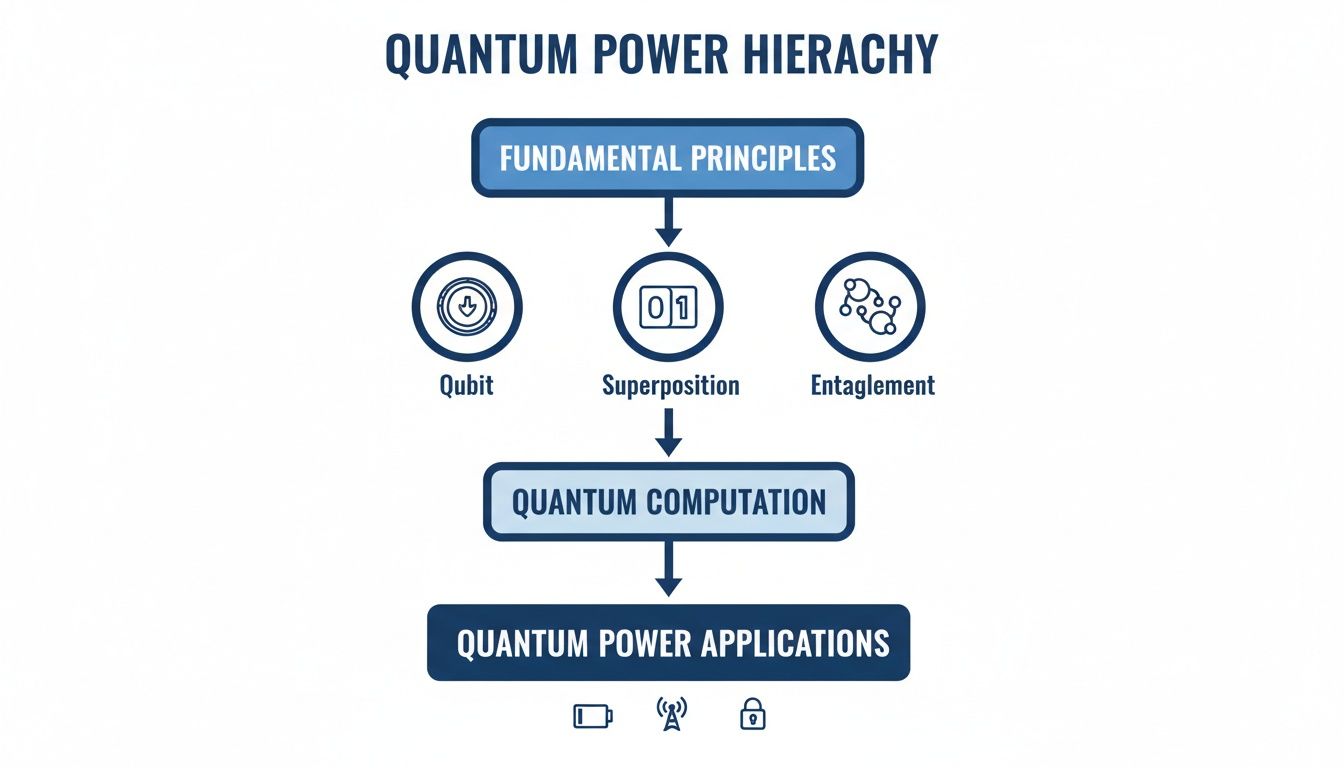 QUANTUM POWER HIERACHY

FUNDAMENTAL PRINCIPLES

01

Qubit

Superposition

Entaglement

QUANTUM COMPUTATION

QUANTUM POWER APPLICATIONS