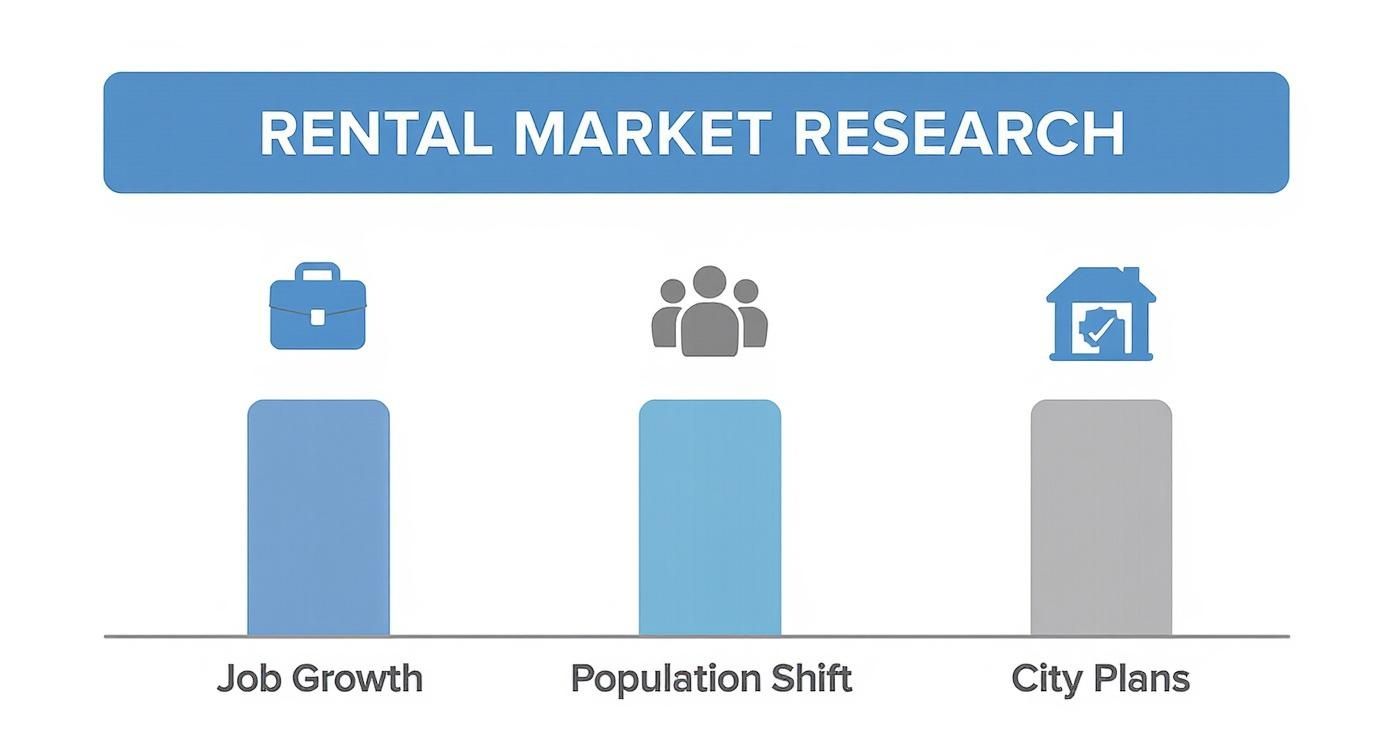 RENTAL MARKET RESEARCH

Job Growth

Population Shift

City Plans