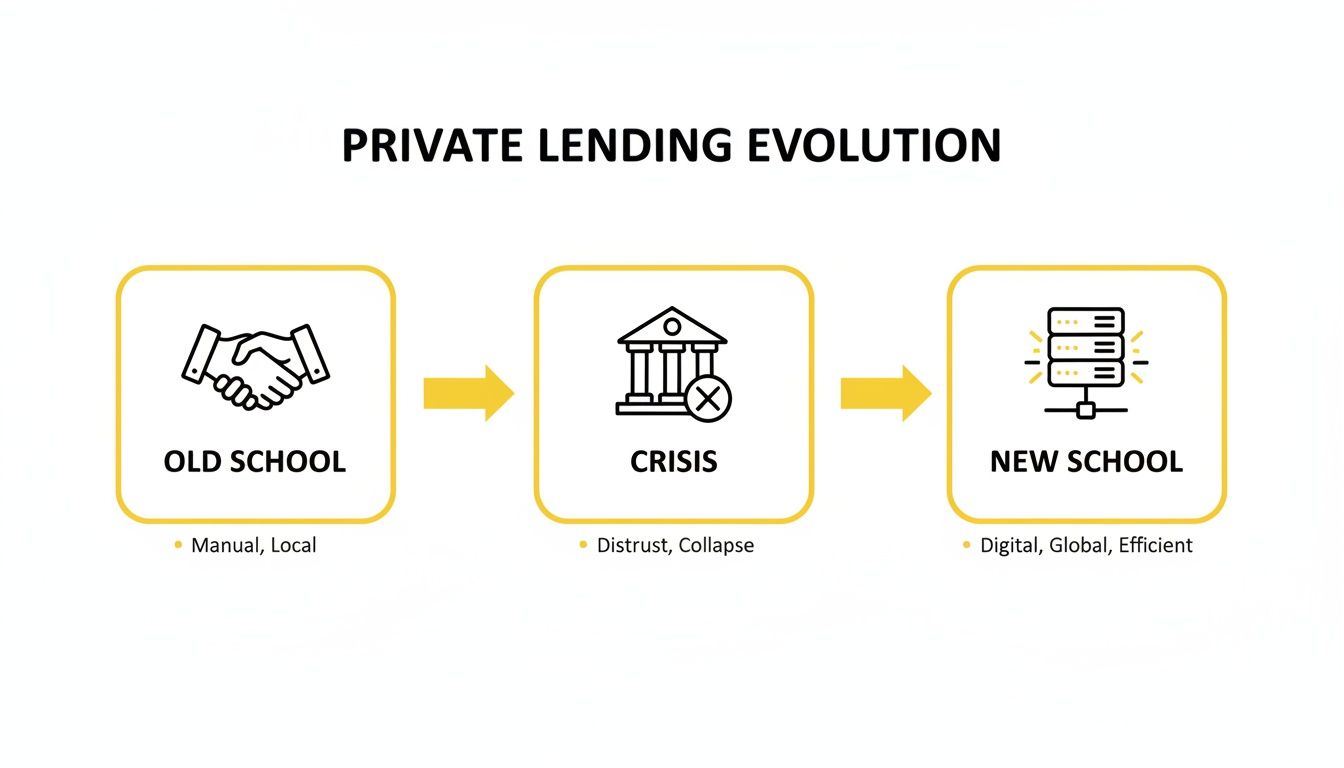 PRIVATE LENDING EVOLUTION

OLD SCHOOL

• Manual, Local

CRISIS

• Distrust, Collapse

NEW SCHOOL

• Digital, Global, Efficient