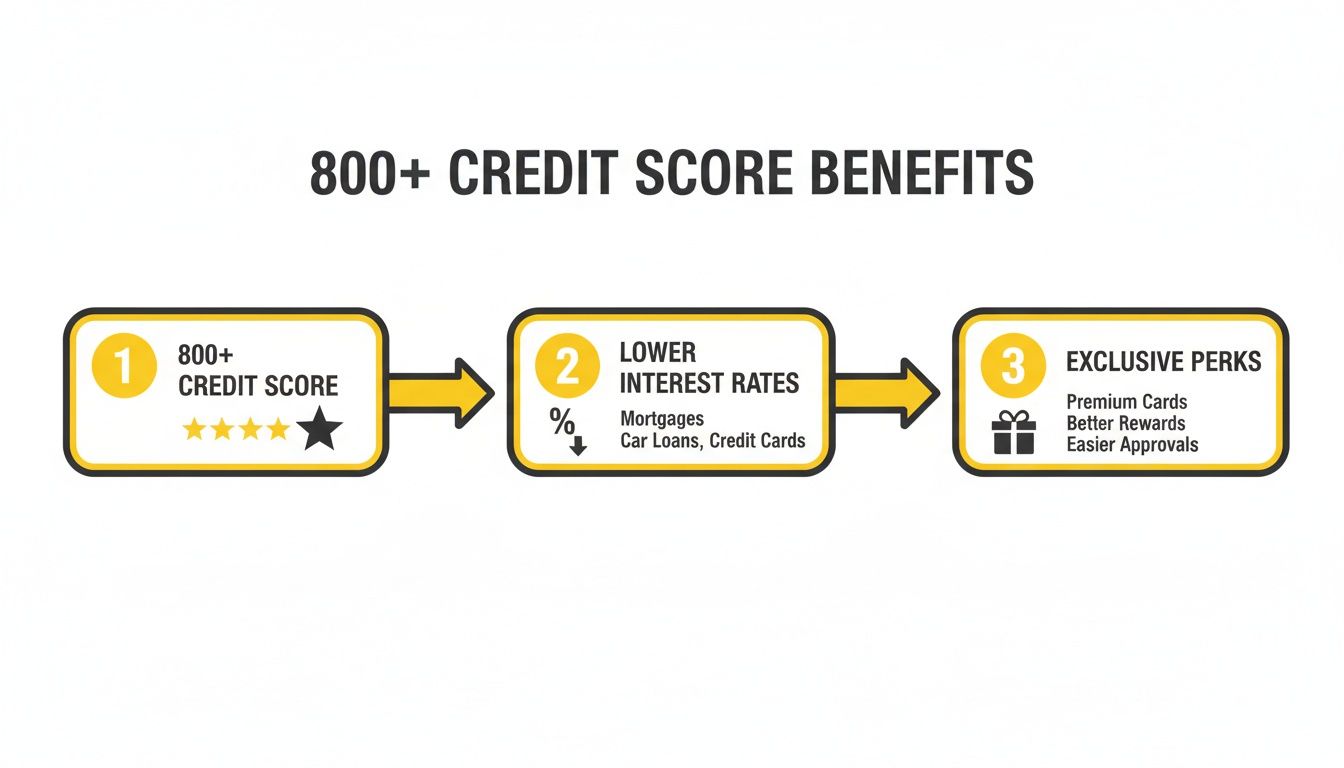 800+ CREDIT SCORE BENEFITS

1 800+ CREDIT SCORE

2 LOWER INTEREST RATES

%

Mortgages
Car Loans, Credit Cards

3 EXCLUSIVE PERKS

Premium Cards
Better Rewards
Easier Approvals