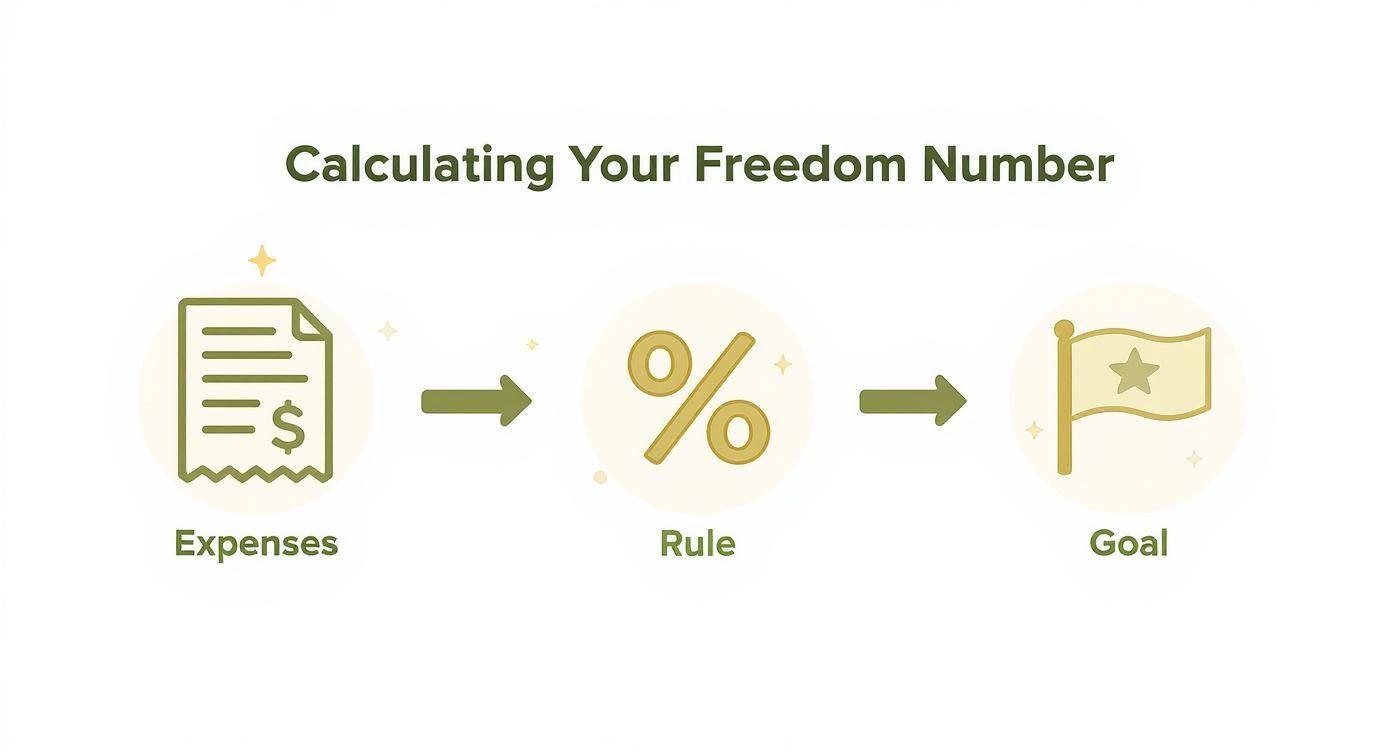 Calculating Your Freedom Number

$

Expenses

%

Rule

Goal