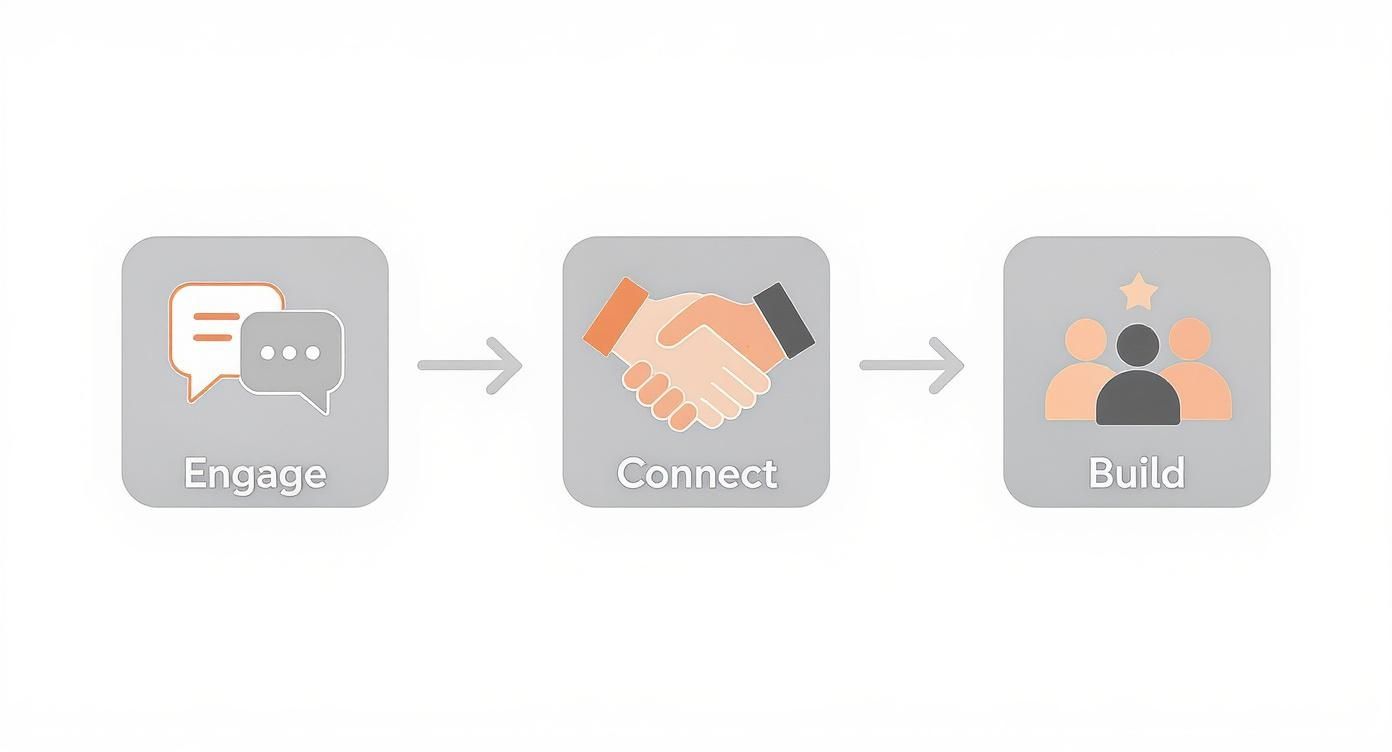 Engage

Connect

Build