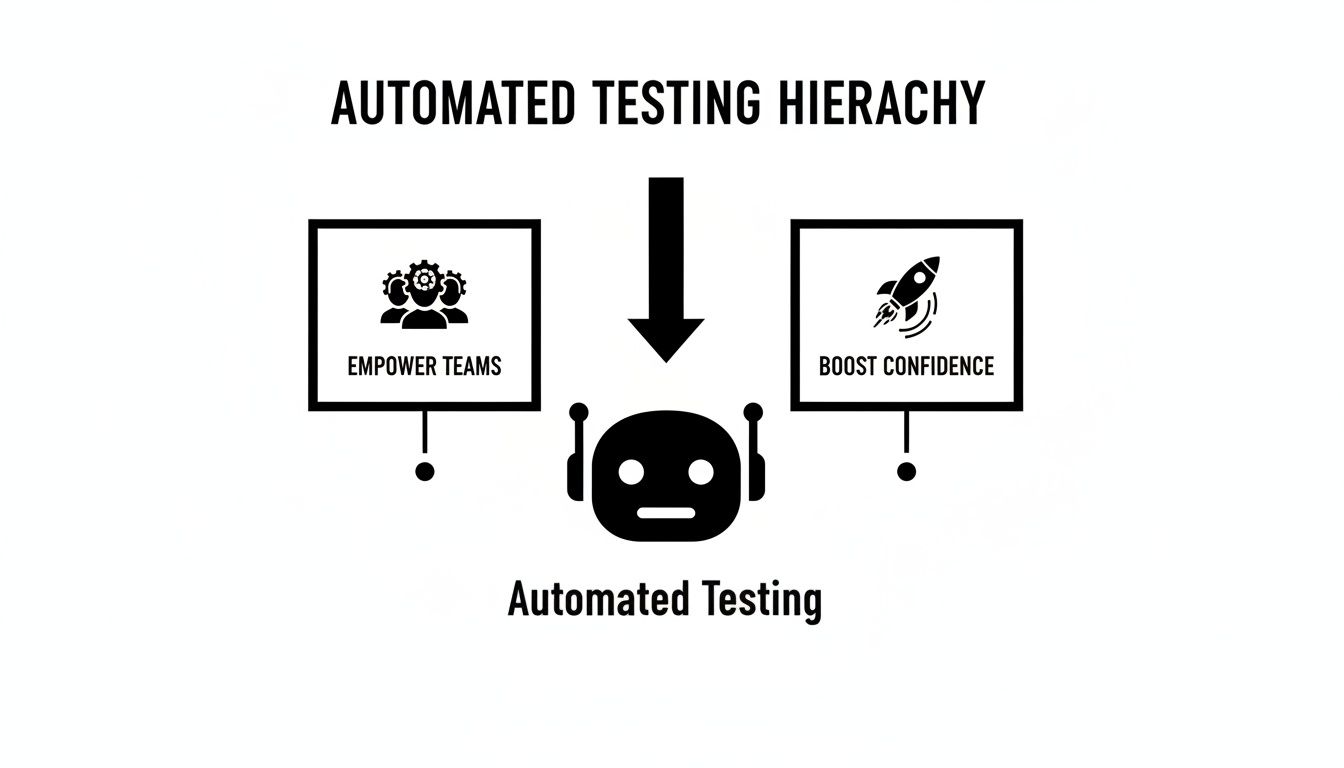 AUTOMATED TESTING HIERACHY

EMPOWER TEAMS

BOOST CONFIDENCE

Automated Testing