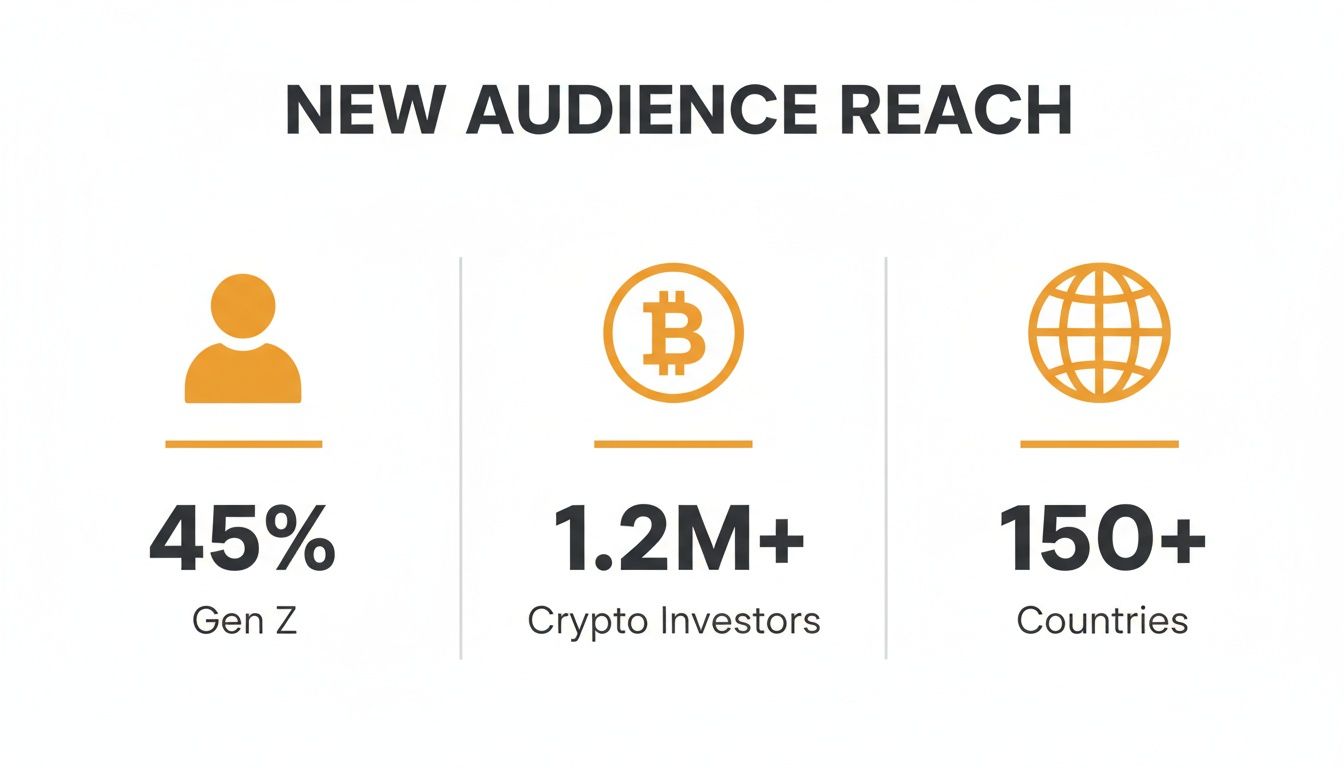 NEW AUDIENCE REACH

45%
Gen Z

1.2M+
Crypto Investors

150+
Countries