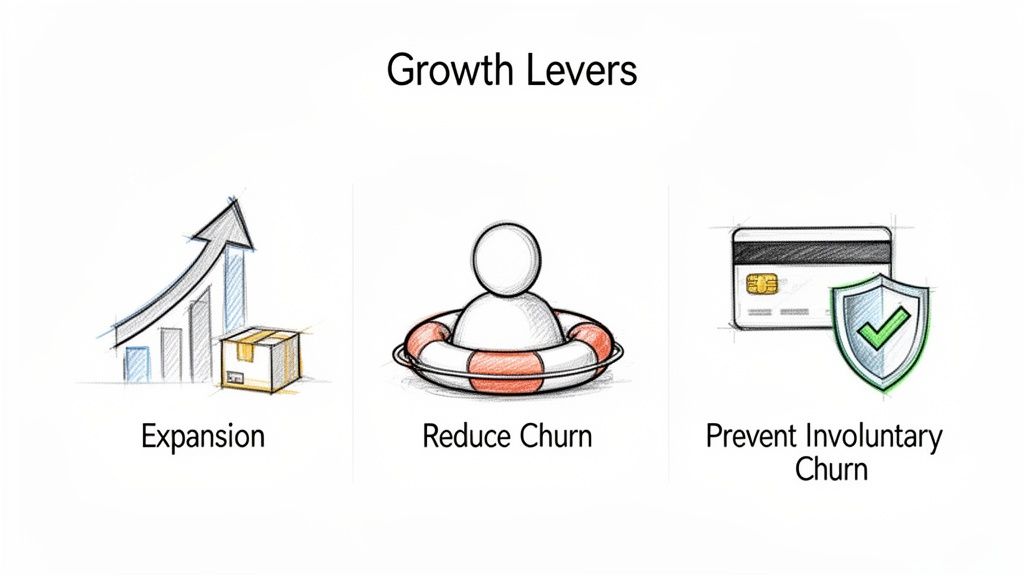 Growth Levers

Expansion

Reduce Churn

Prevent Involuntary Churn