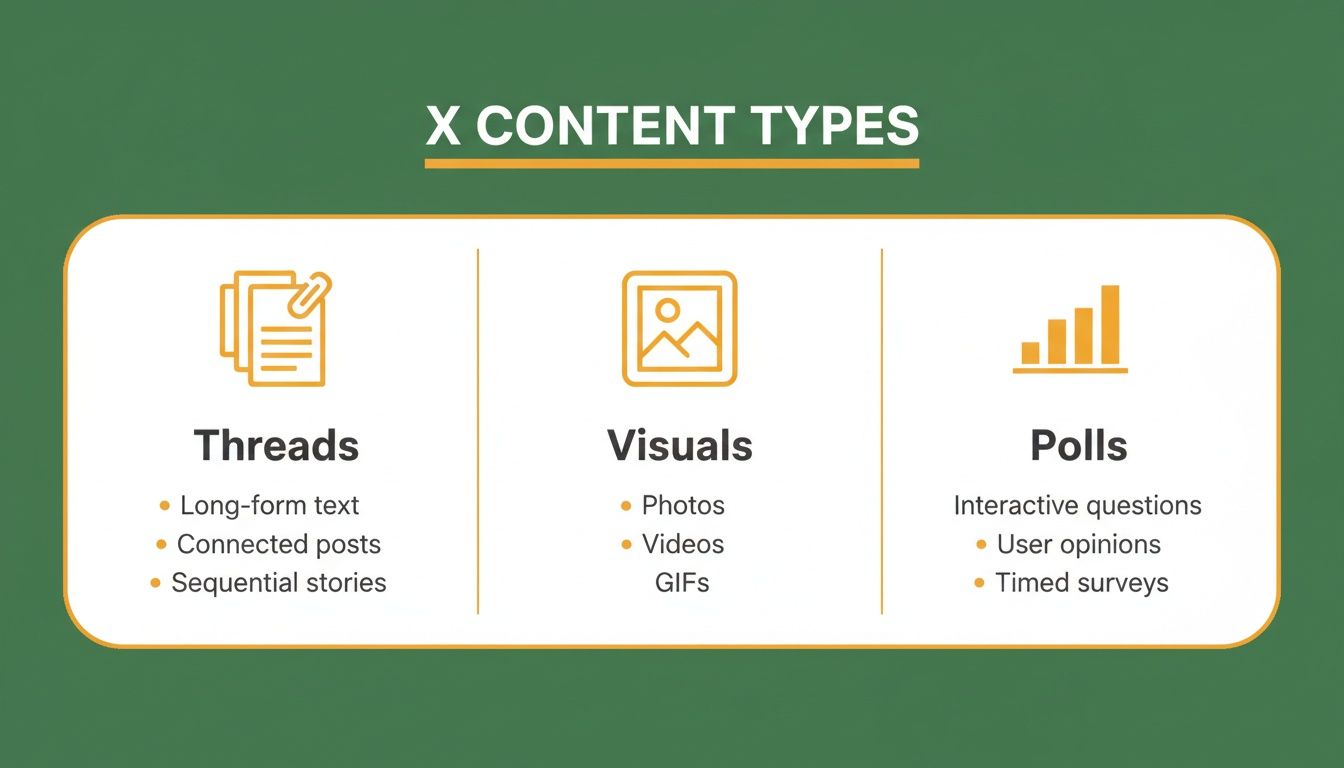 X CONTENT TYPES

Threads

• Long-form text
• Connected posts
• Sequential stories

Visuals

• Photos
• Videos
GIFs

Polls

Interactive questions
• User opinions
• Timed surveys