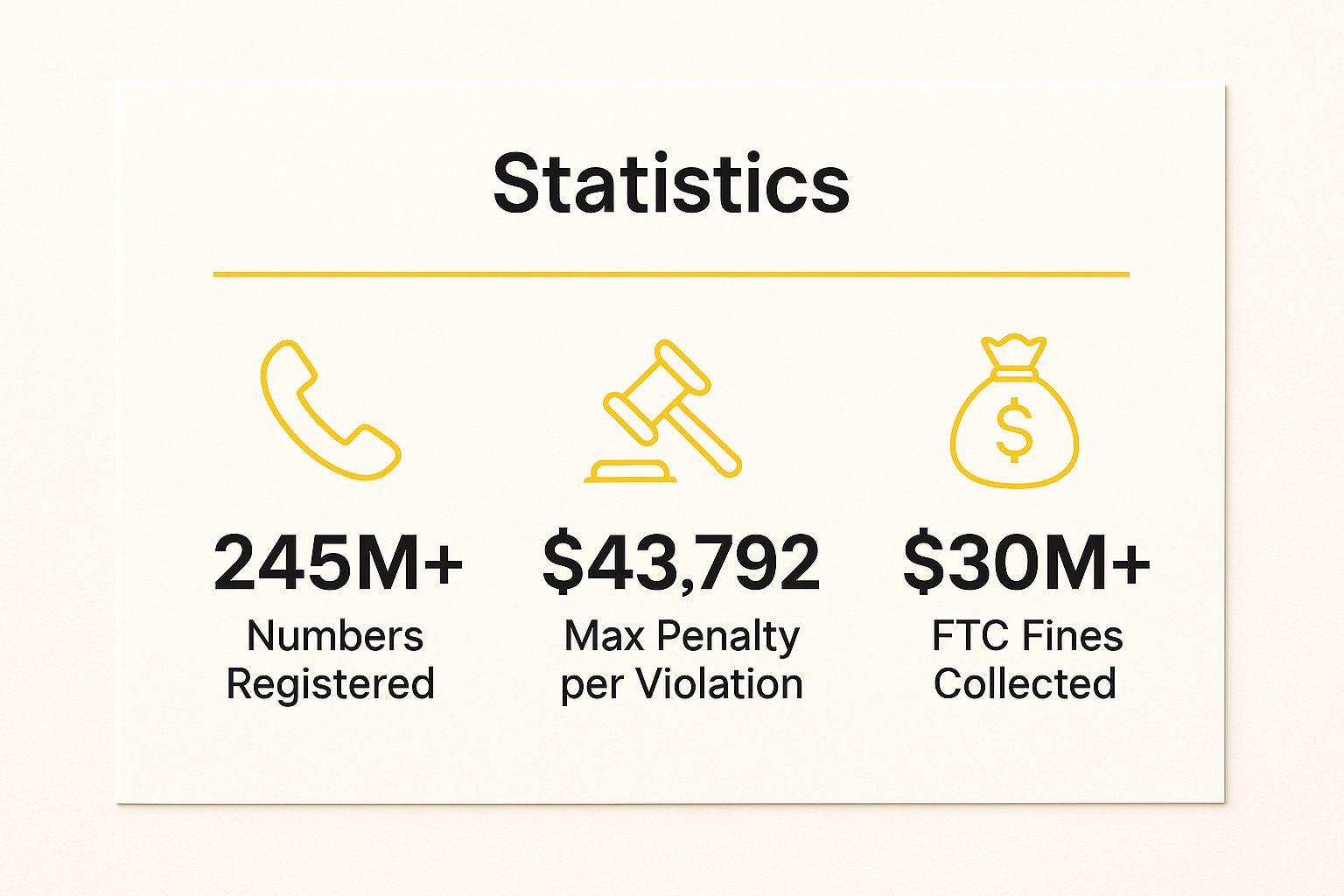 Statistics

245M+
Numbers Registered

\$43,792
Max Penalty per Violation

\$30M+
FTC Fines Collected