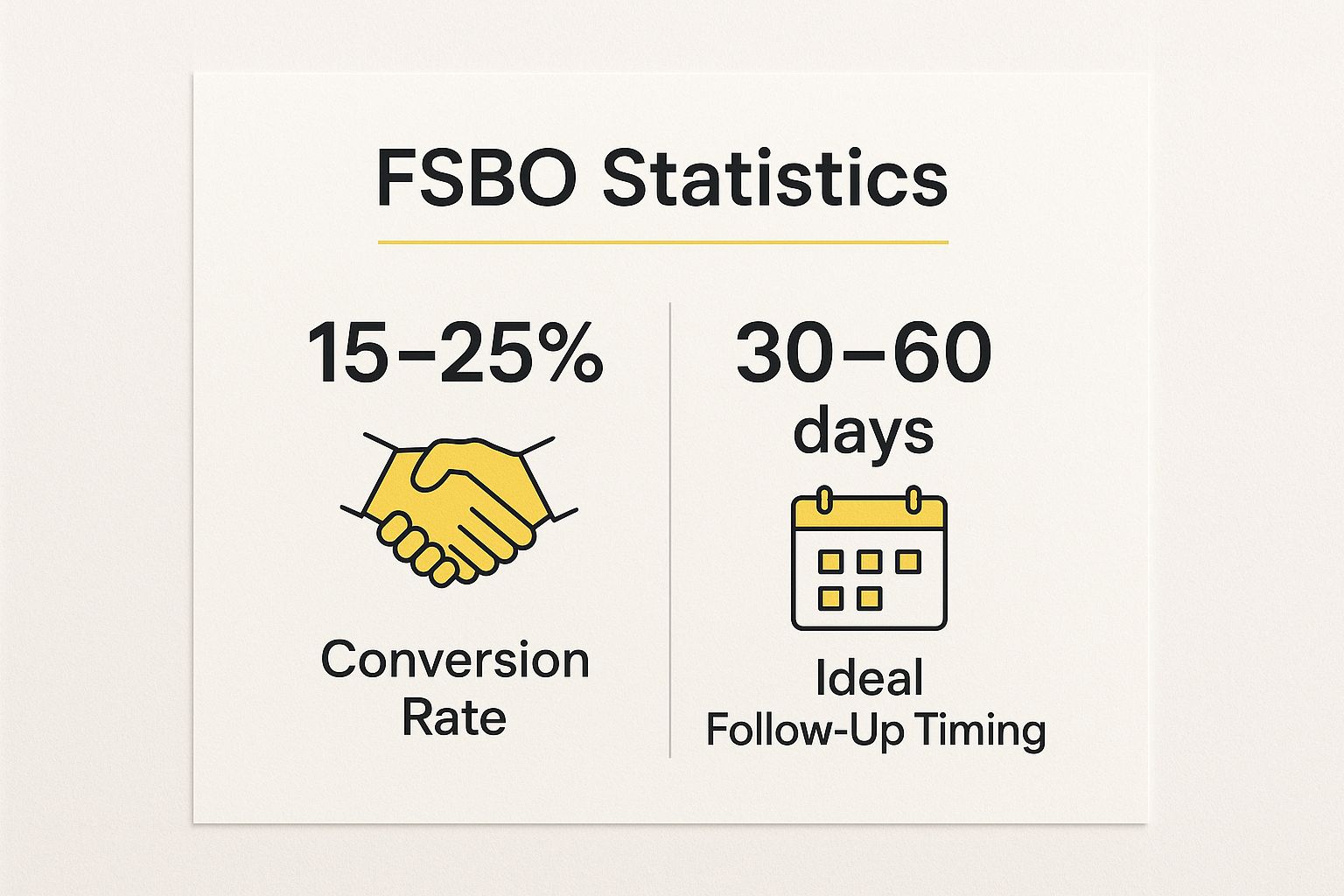 FSBO Statistics

15–25%

Conversion Rate

30–60 days

Ideal Follow-Up Timing