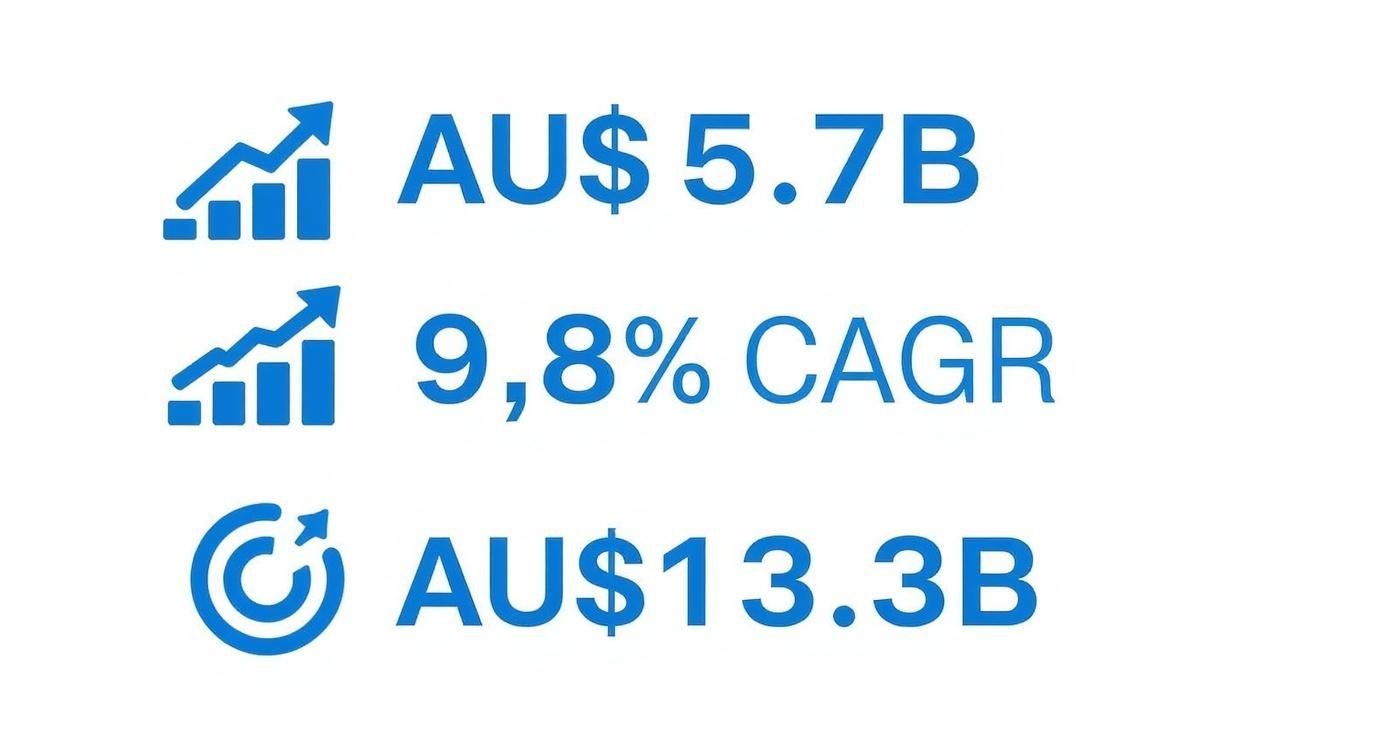 AU$ 5.7B

9,8% CAGR

AU$13.3B