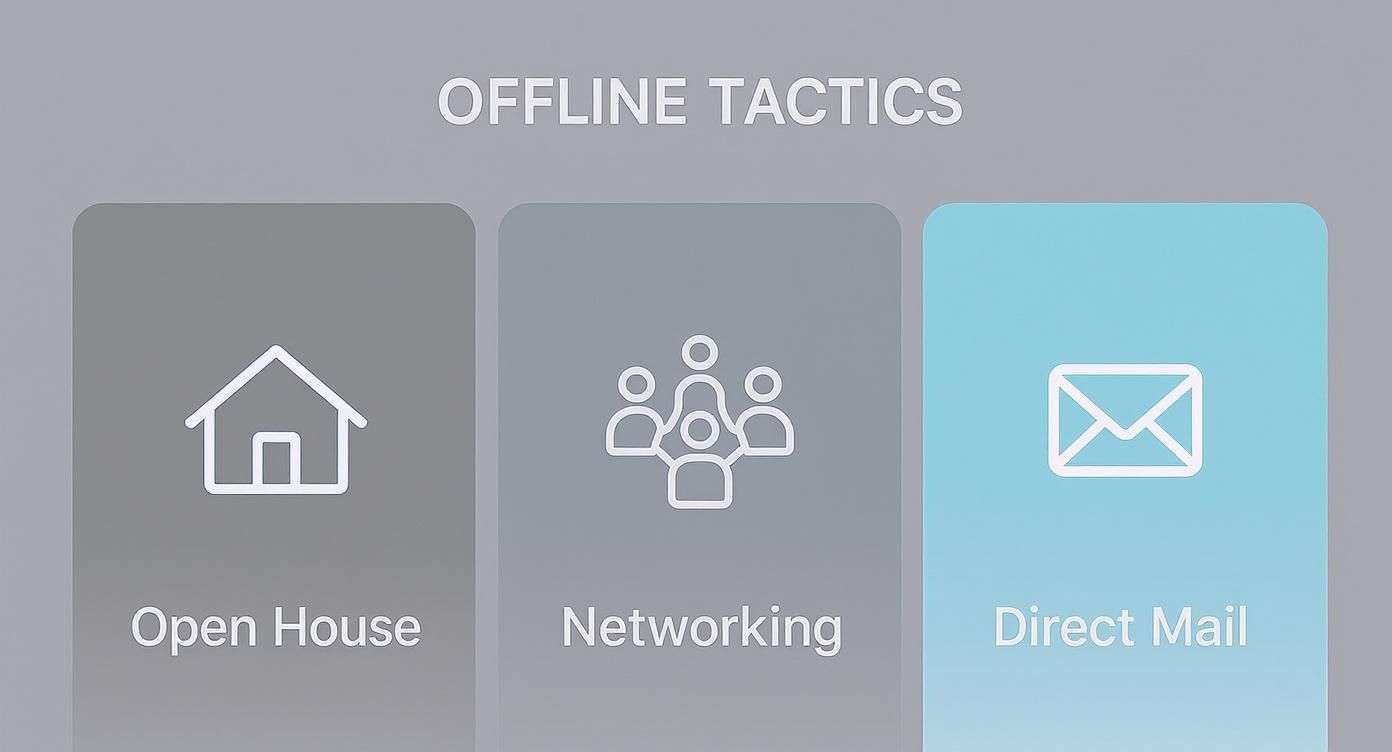 OFFLINE TACTICS

Open House

Networking

Direct Mail