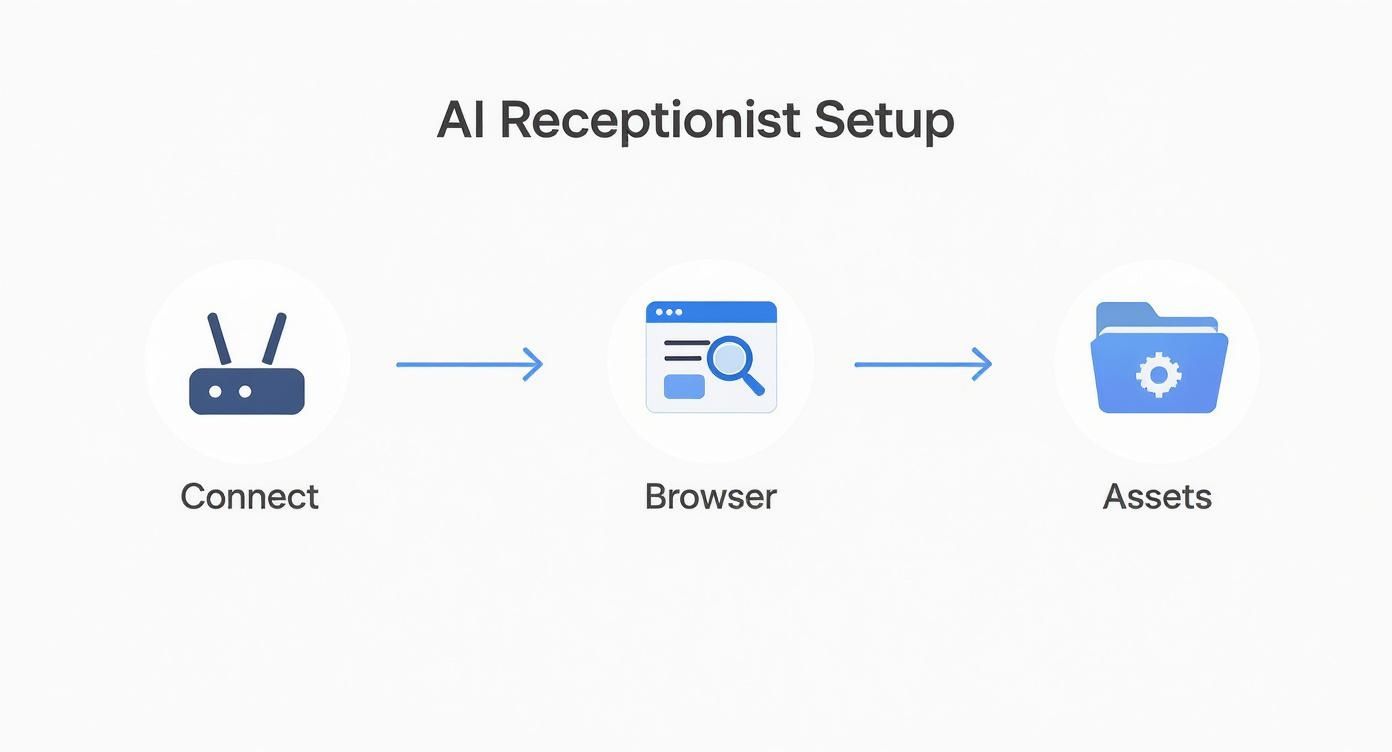 AI Receptionist Setup

Connect

Browser

Assets