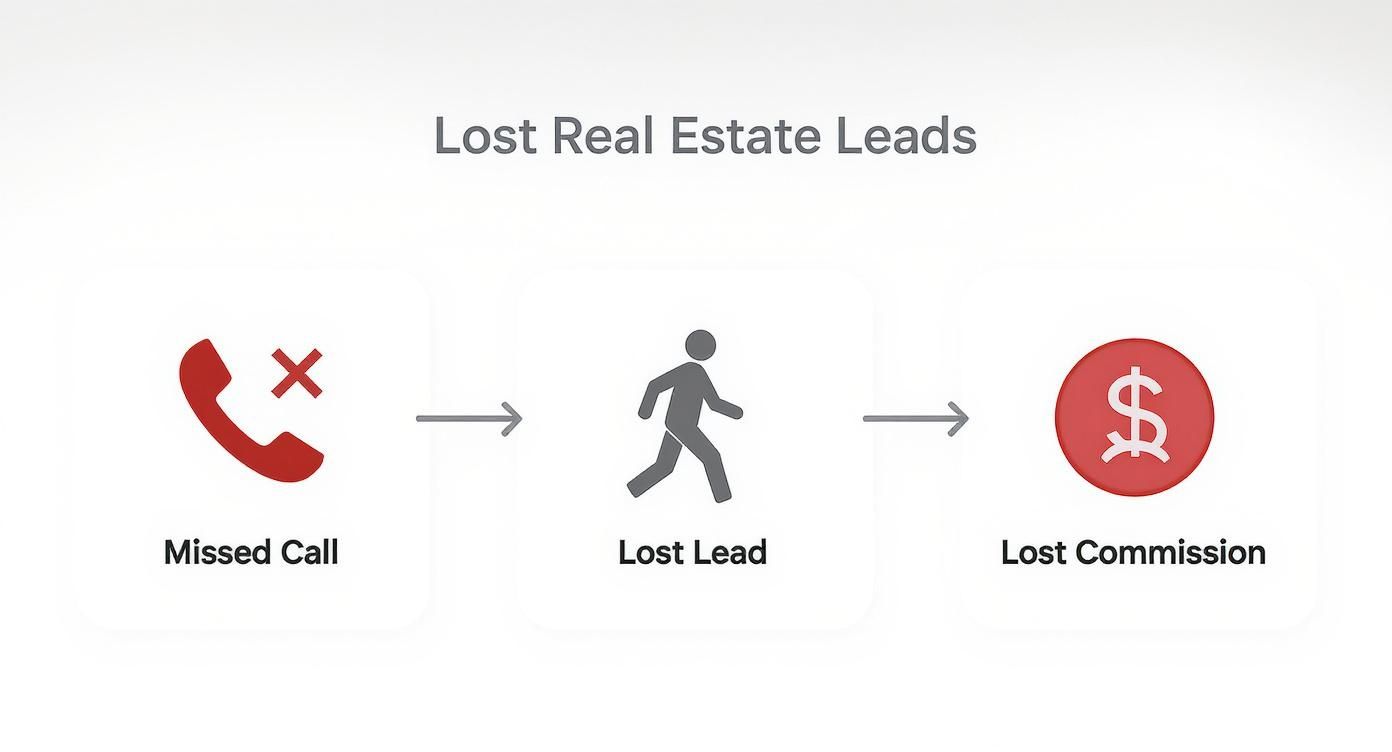 Lost Real Estate Leads

Missed Call

Lost Lead

$

Lost Commission