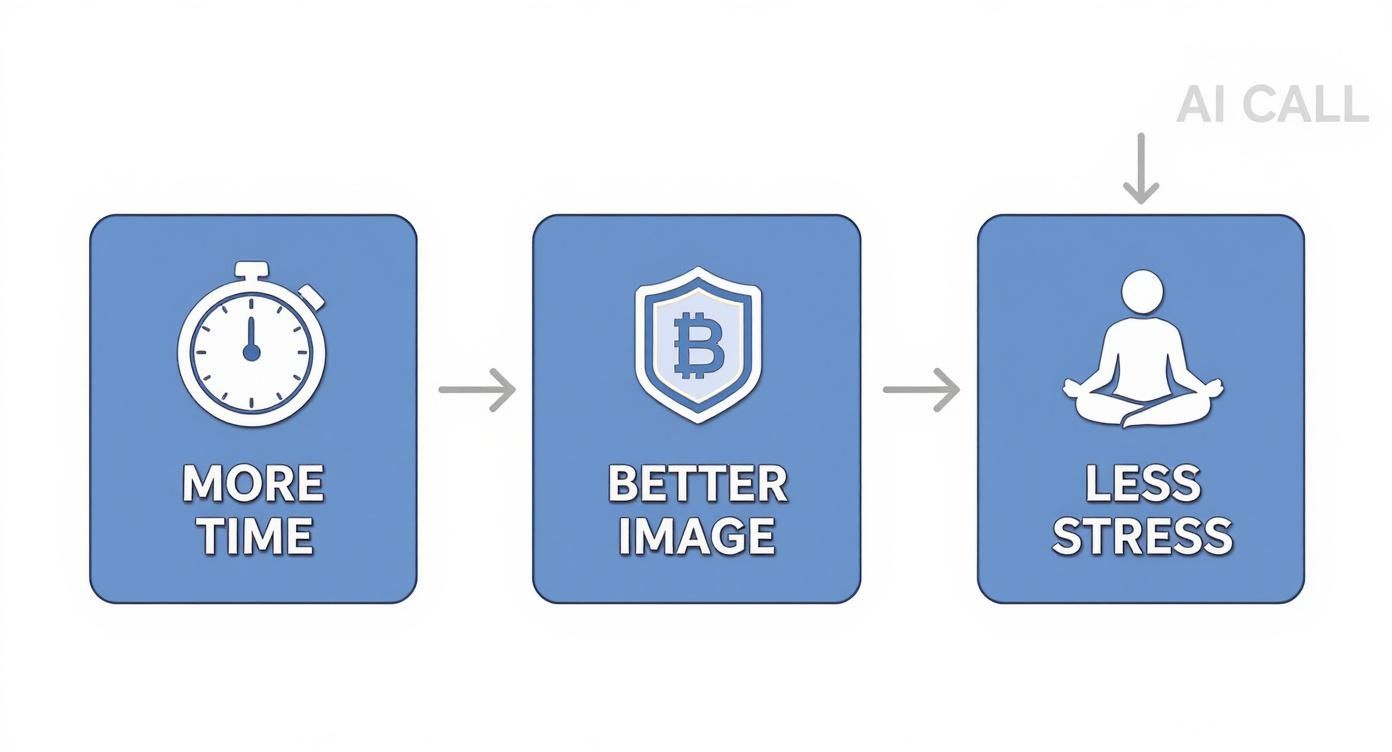 AI CALL

MORE TIME

BETTER IMAGE

LESS STRESS