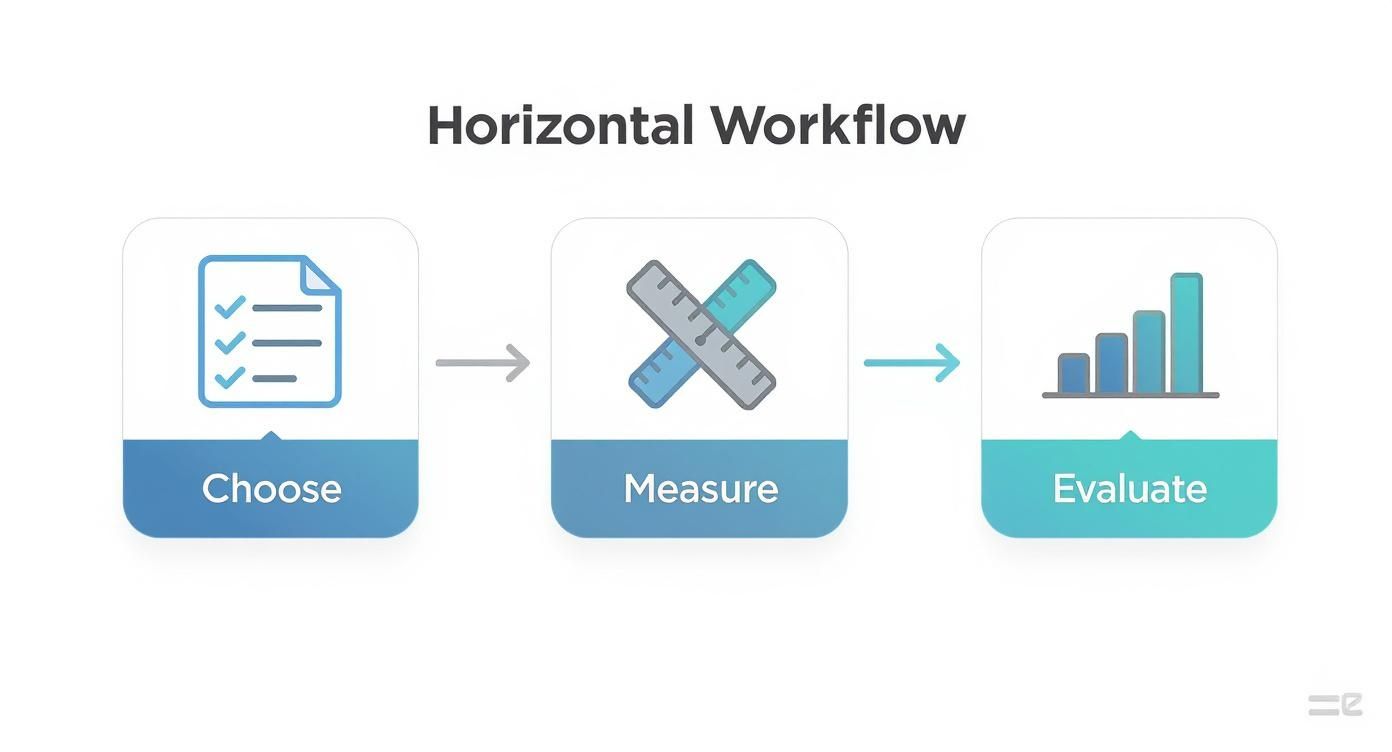 Horizontal Workflow

Choose

Measure

Evaluate