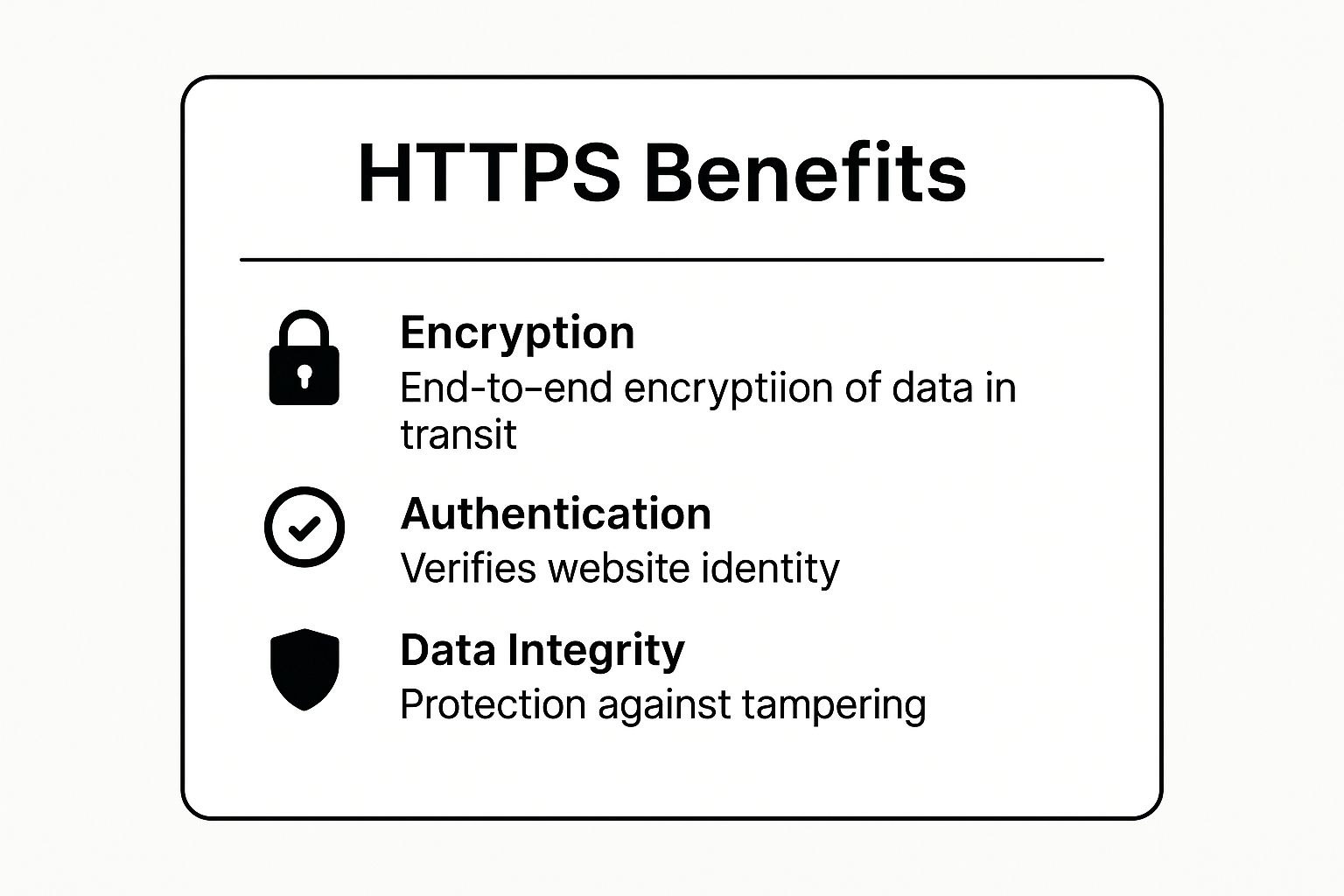 HTTPS Benefits

Encryption
End-to-end encryptiion of data in transit

Authentication
Verifies website identity

Data Integrity
Protection against tampering