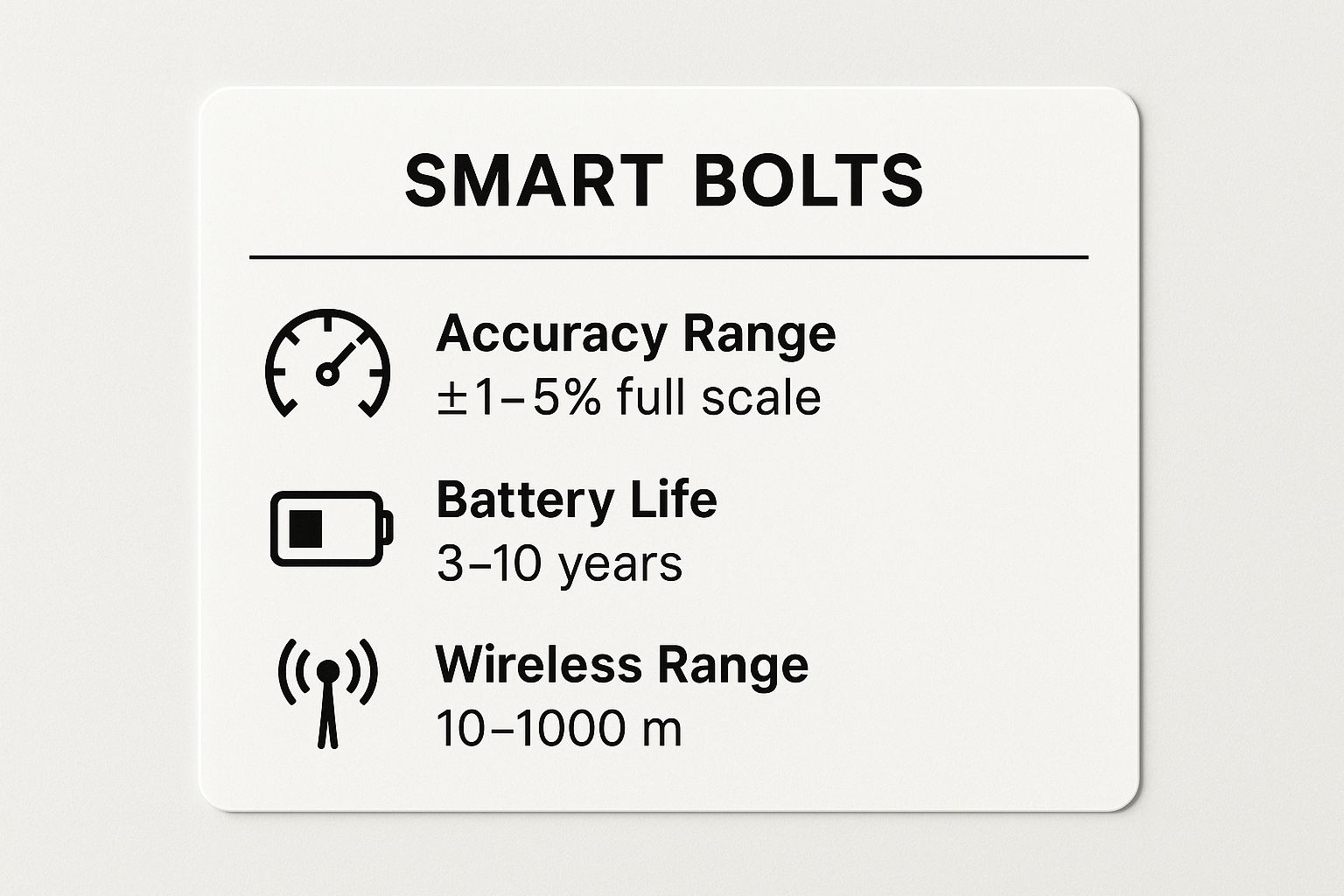 SMART BOLTS

Accuracy Range
±1–5% full scale

Battery Life
3–10 years

Wireless Range
10–1000 m