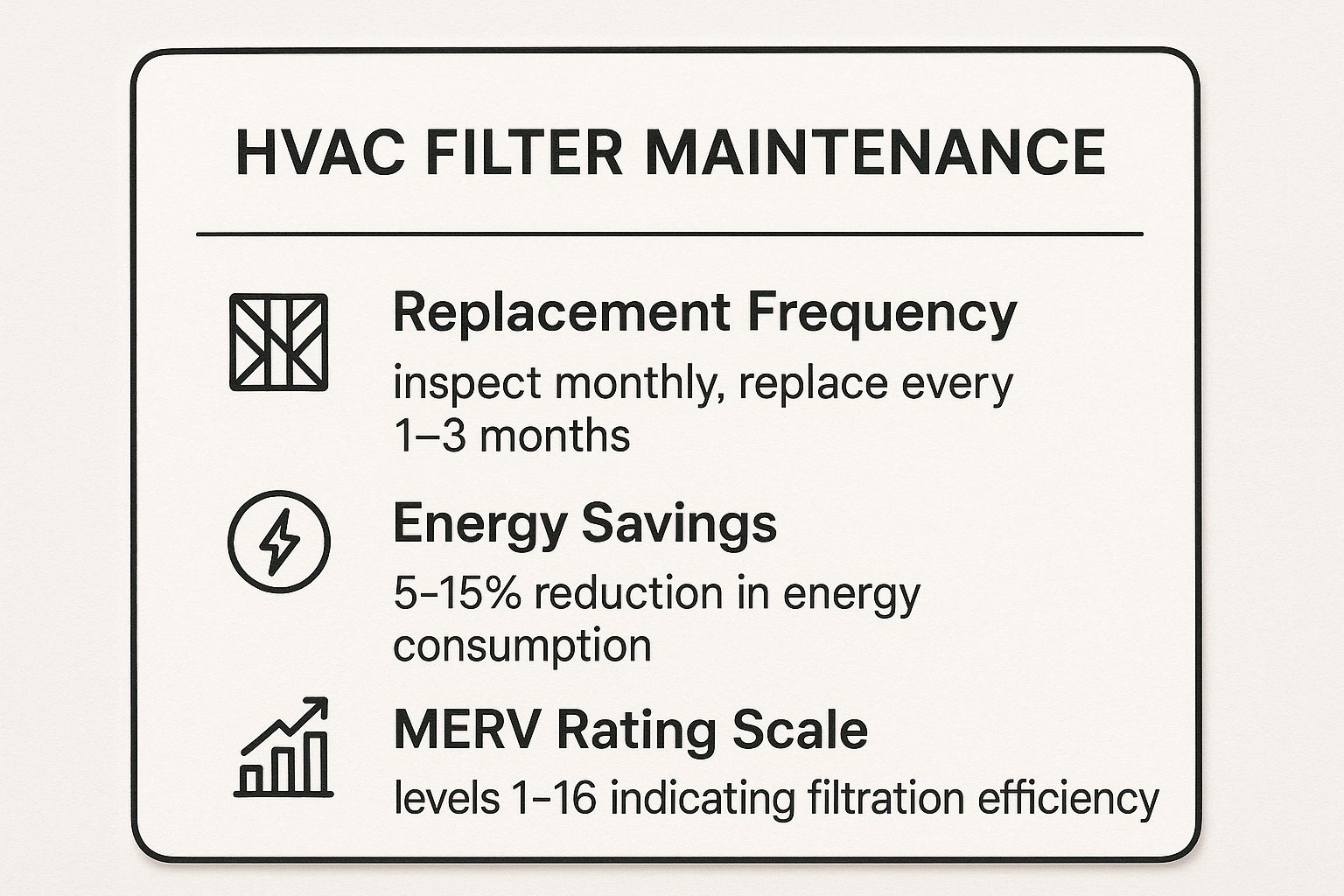 HVAC FILTER MAINTENANCE

Replacement Frequency

inspect monthly, replace every 1–3 months

Energy Savings

5–15% reduction in energy consumption

MERV Rating Scale

levels 1–16 indicating filtration efficiency