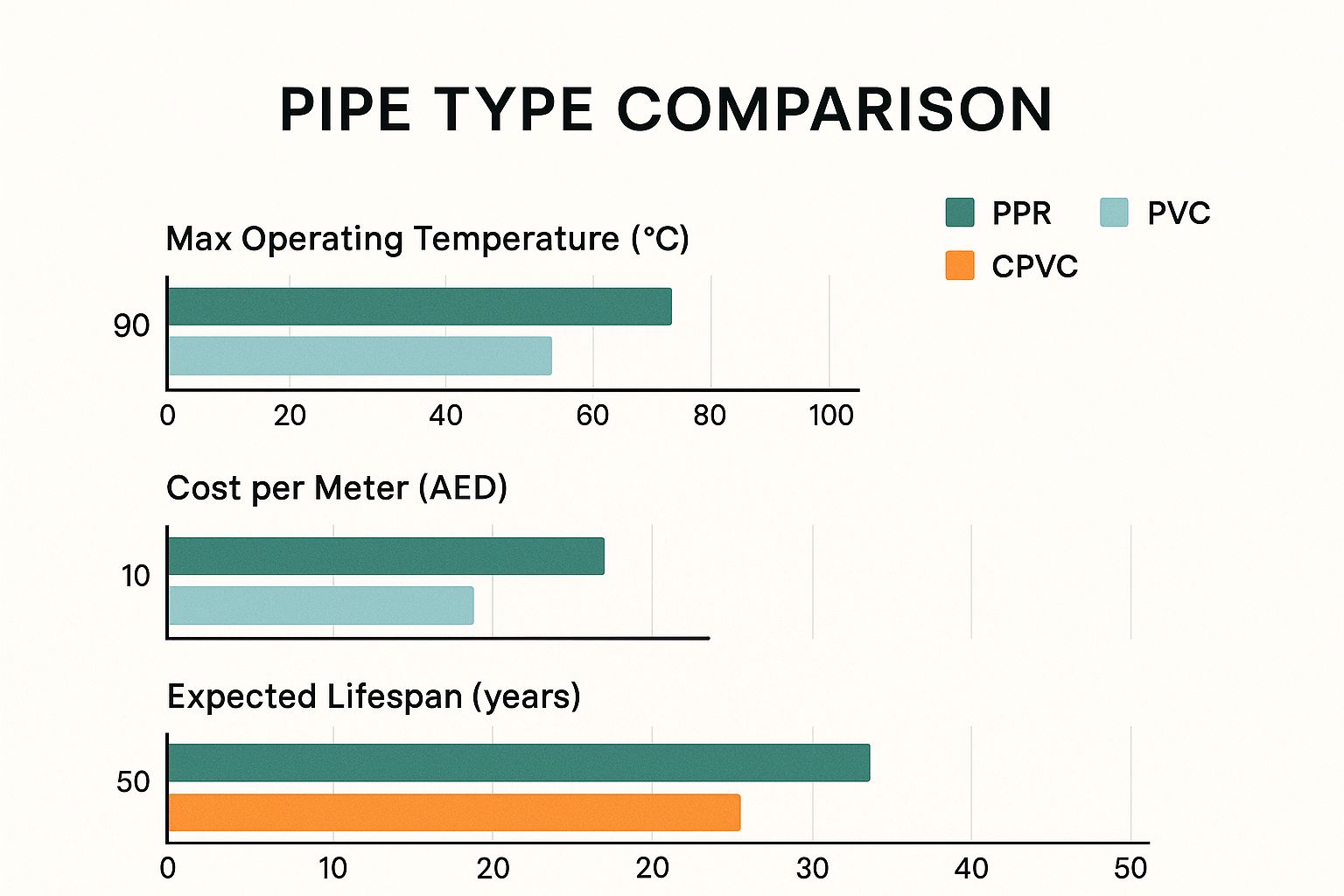 PIPE TYPE COMPARISON

PPR
PVC
CPVC

Max Operating Temperature (°C)

90

0 20 40 60 80 100

Cost per Meter (AED)

10

Expected Lifespan (years)

50

0 10 20 20 30 40 50