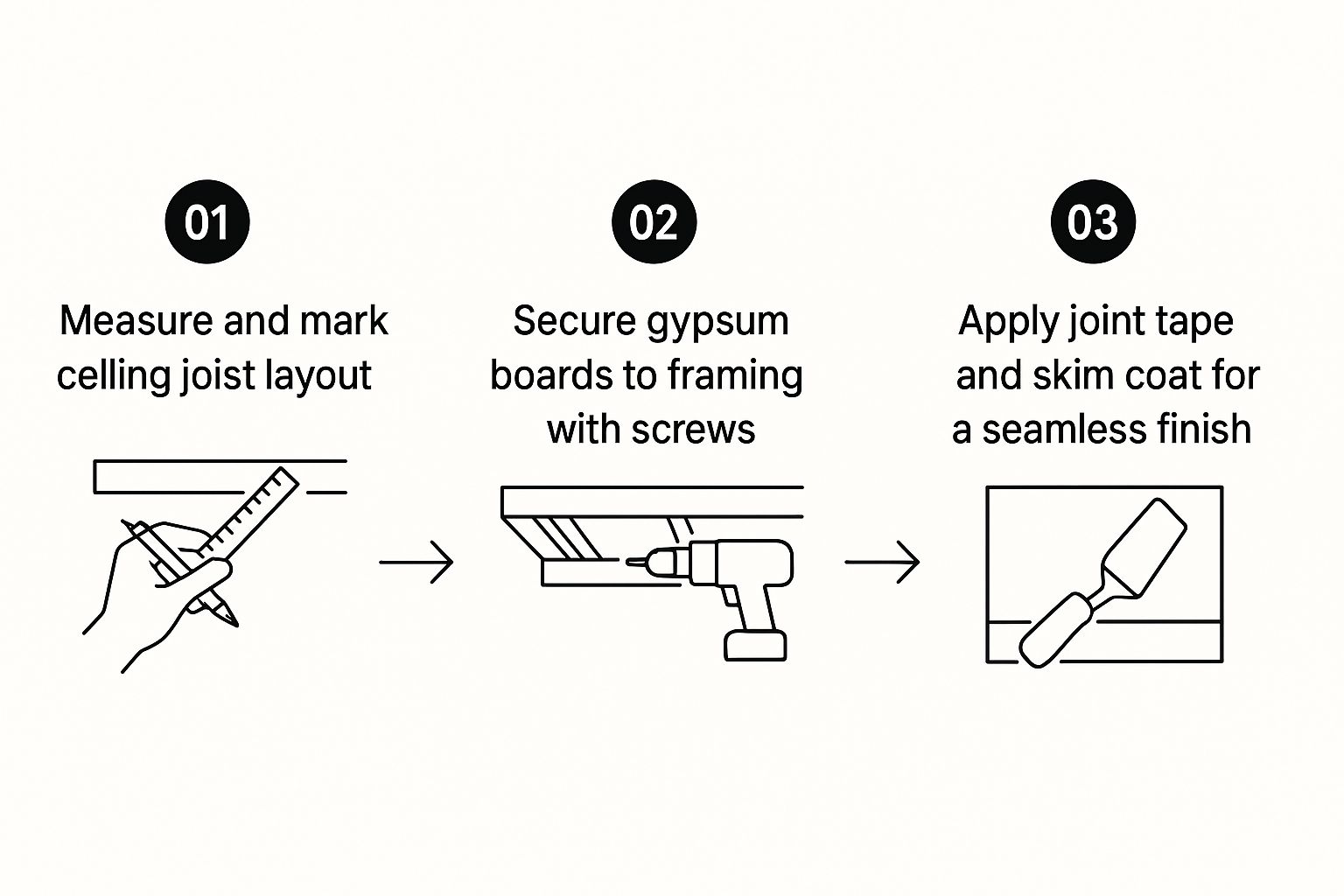 01

Measure and mark celling joist layout

02

Secure gypsum boards to framing with screws

03

Apply joint tape and skim coat for a seamless finish