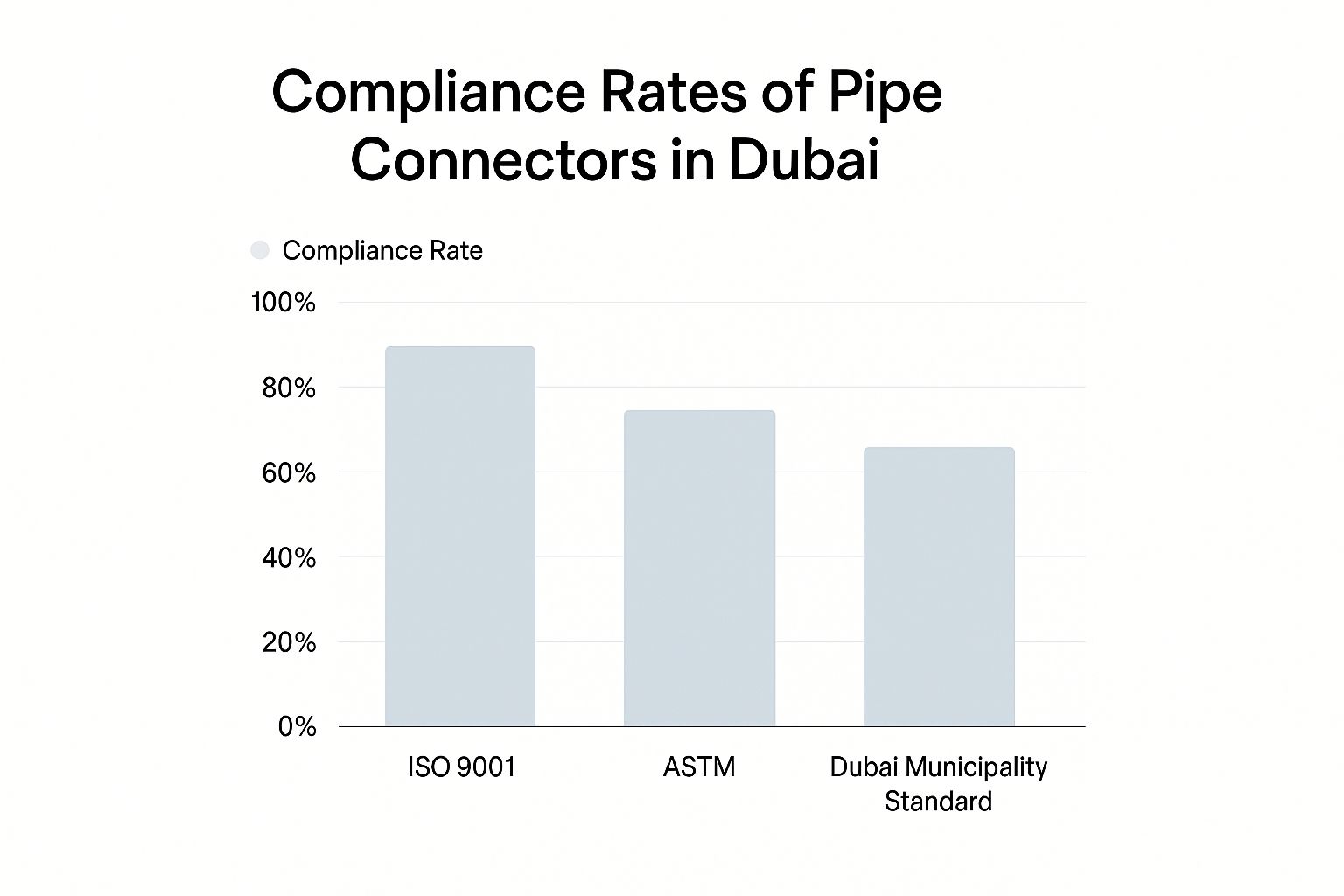 Compliance Rates of Pipe Connectors in Dubai

Compliance Rate

100%
80%
60%
40%
20%
0%

ISO 9001
ASTM
Dubai Municipality Standard