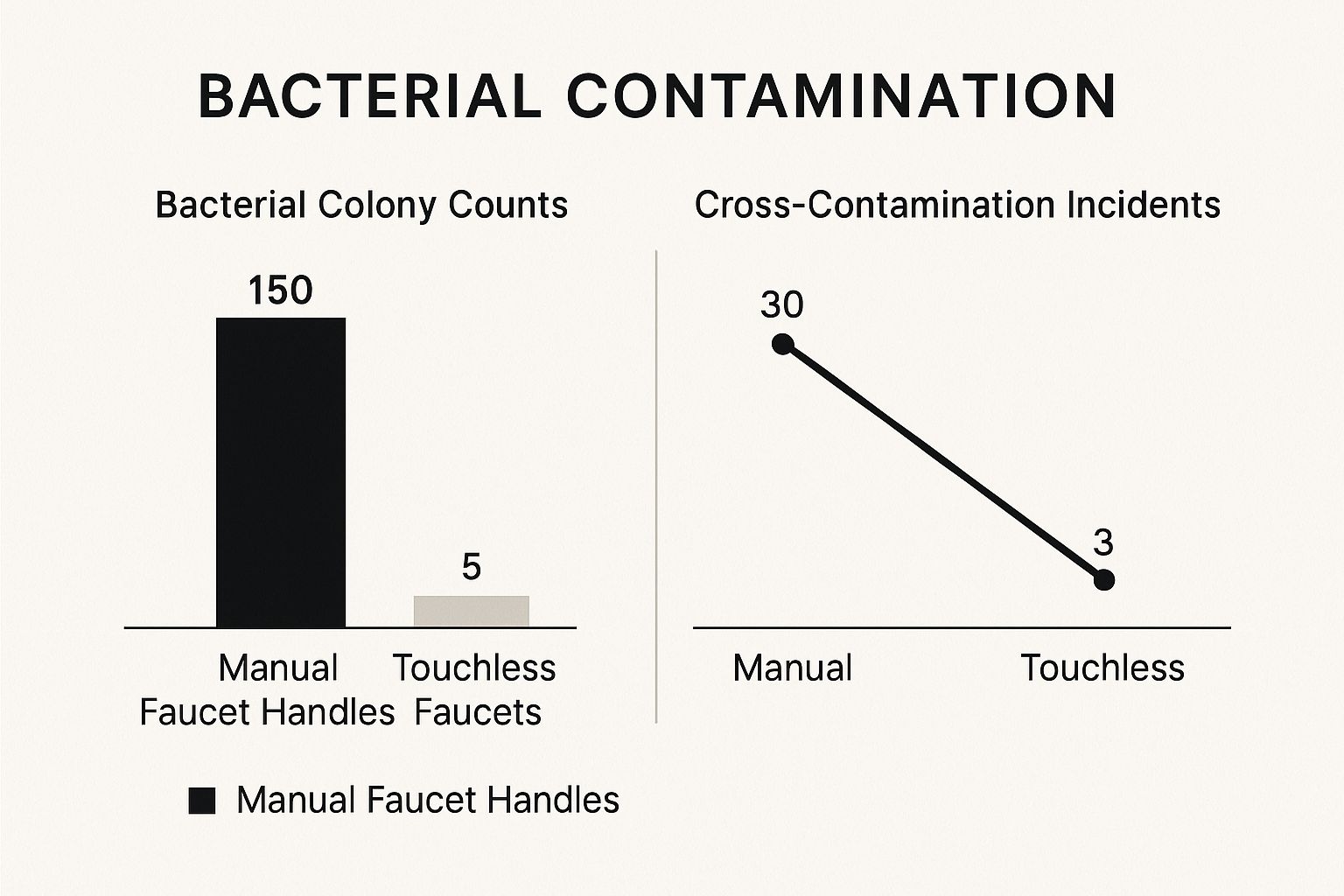 BACTERIAL CONTAMINATION

Bacterial Colony Counts

150

5

Manual Faucet Handles

Touchless Faucets

Manual Faucet Handles

Cross-Contamination Incidents

30

3

Manual

Touchless