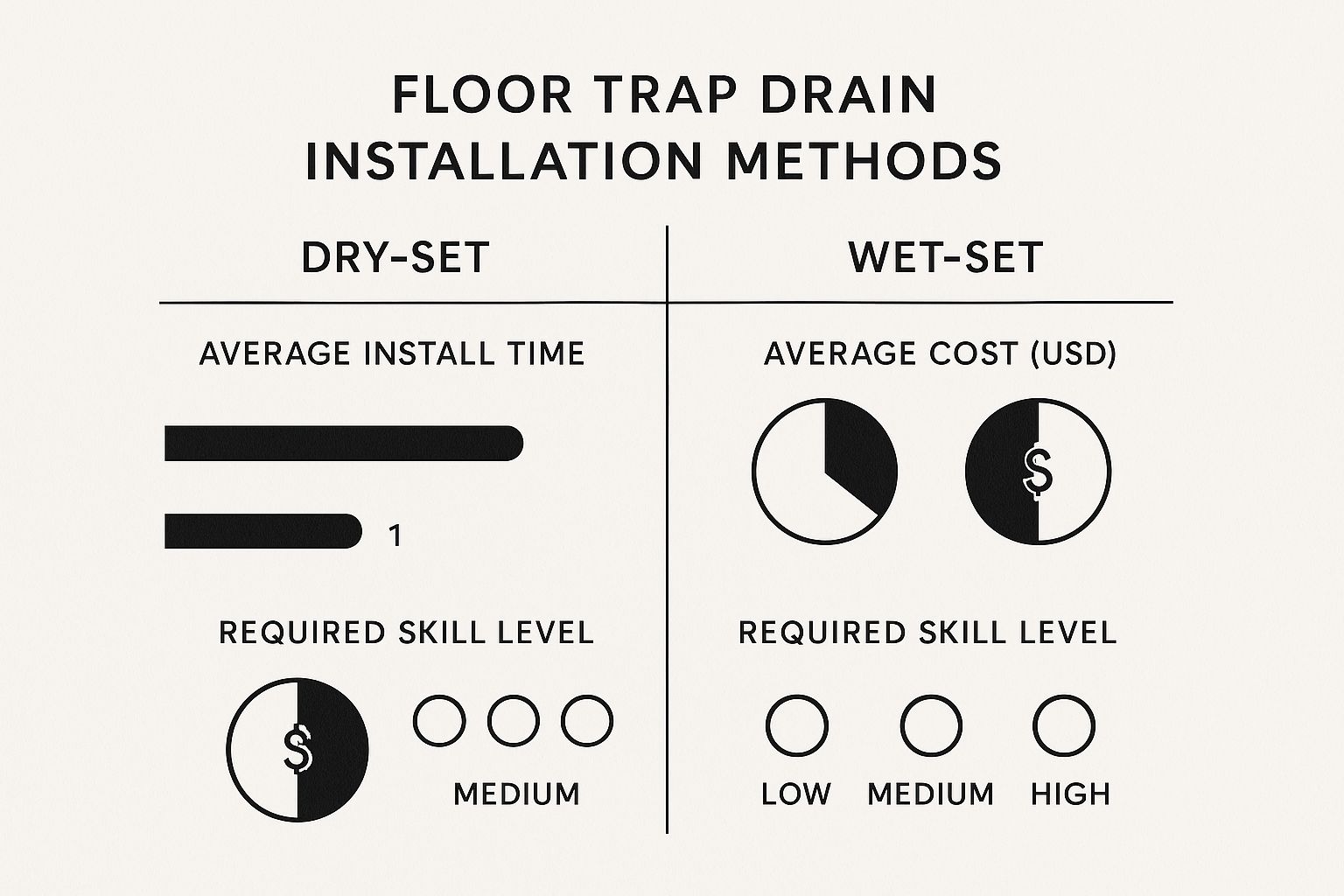 FLOOR TRAP DRAIN INSTALLATION METHODS

DRY-SET

AVERAGE INSTALL TIME

1

REQUIRED SKILL LEVEL

$

MEDIUM

WET-SET

AVERAGE COST (USD)

$

REQUIRED SKILL LEVEL

LOW MEDIUM HIGH