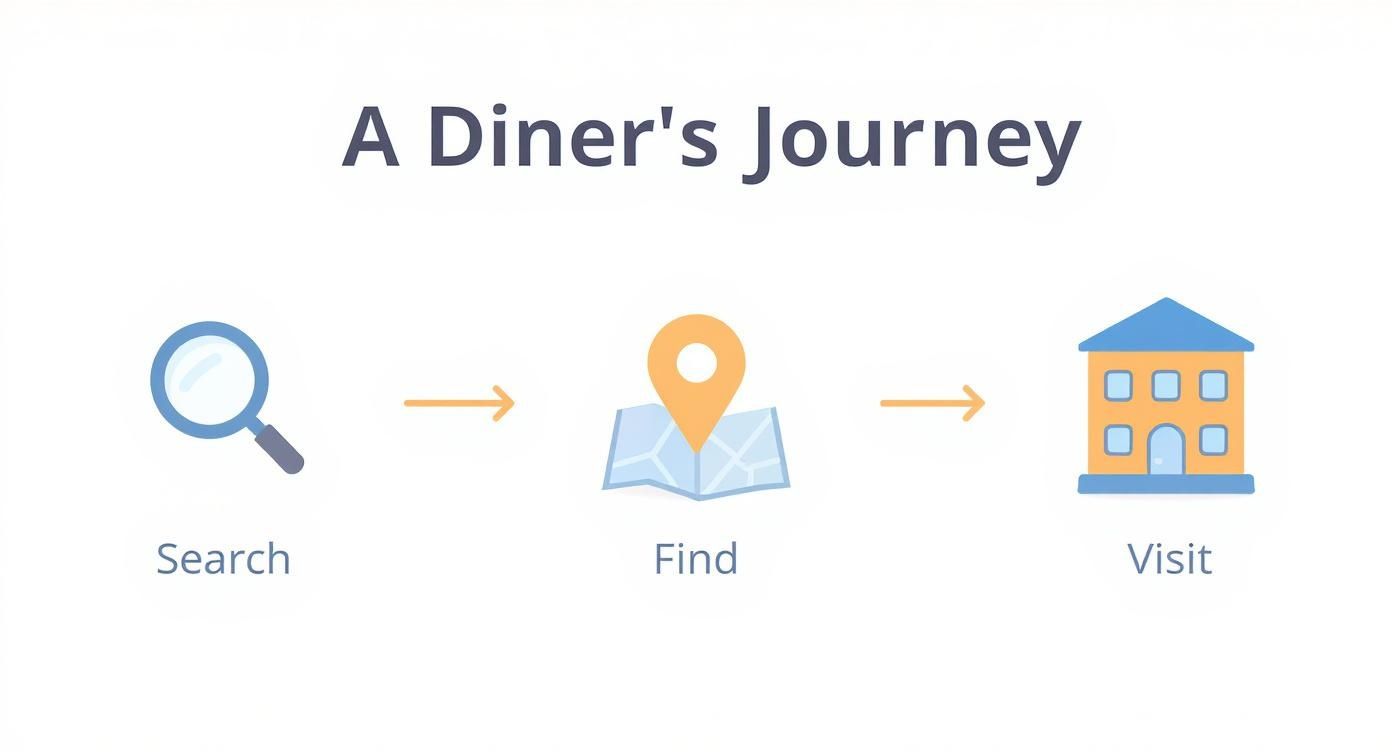 A Diner's Journey

Search

Find

Visit