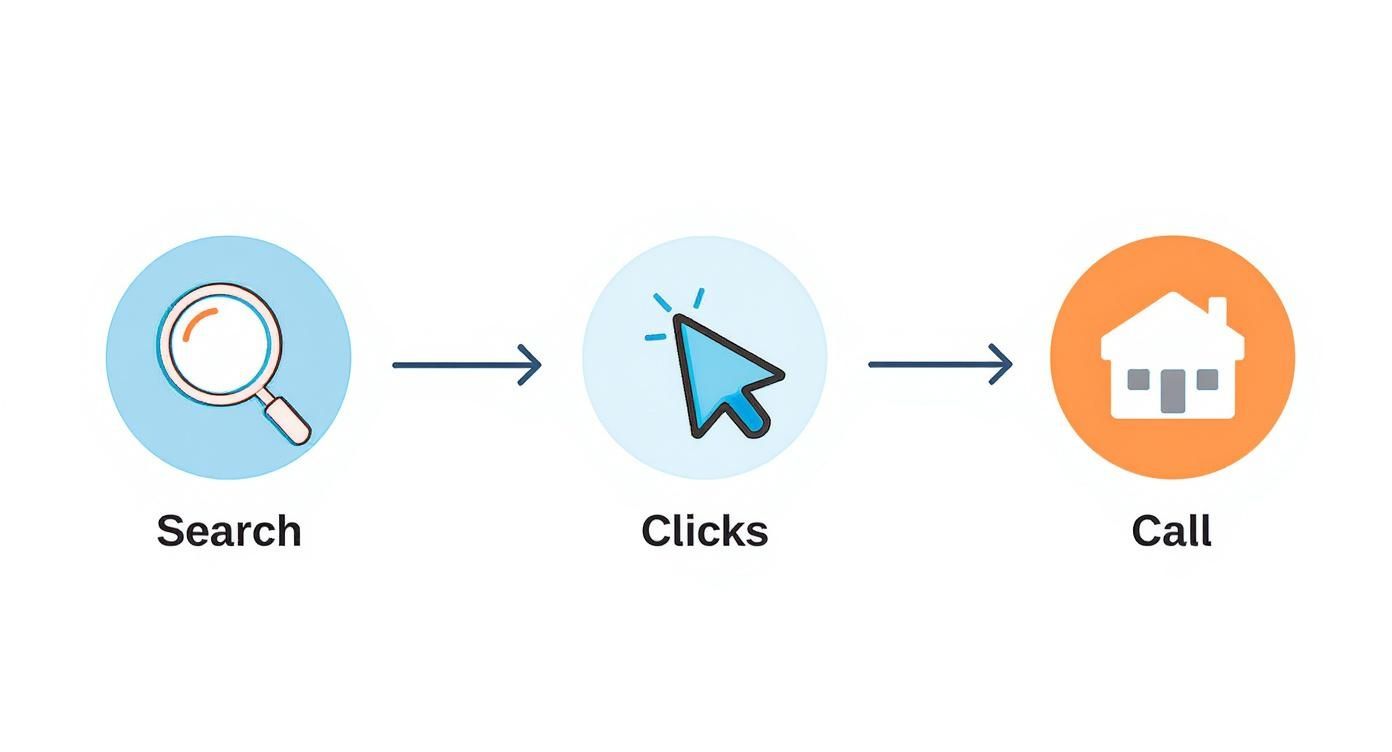 Search

Clicks

Call