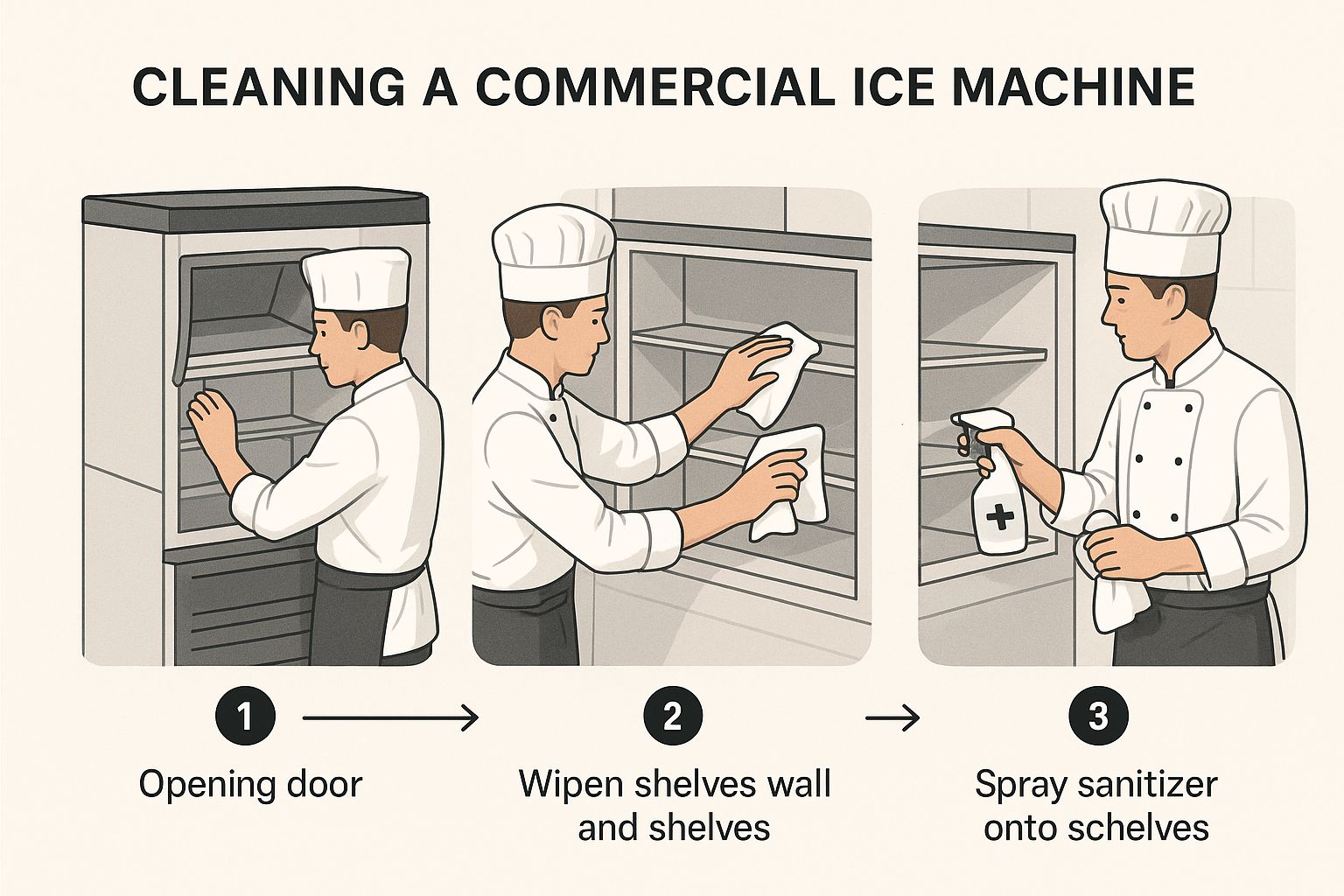 CLEANING A COMMERCIAL ICE MACHINE

1

Opening door

2

Wipen shelves wall and shelves

3

Spray sanitizer onto schelves