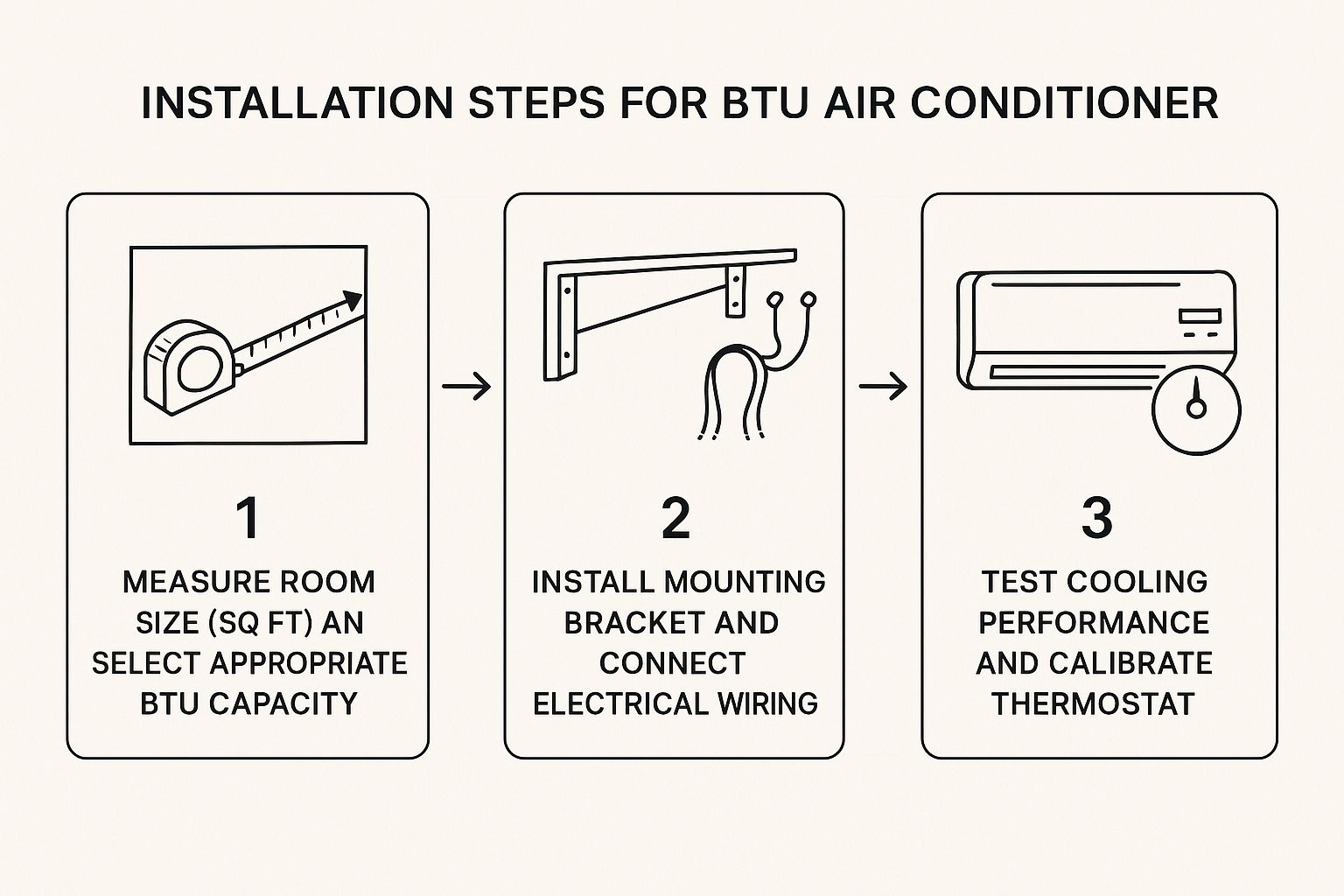 INSTALLATION STEPS FOR BTU AIR CONDITIONER

1
MEASURE ROOM SIZE (SQ FT) AN SELECT APPROPRIATE BTU CAPACITY

2
INSTALL MOUNTING BRACKET AND CONNECT ELECTRICAL WIRING

3
TEST COOLING PERFORMANCE AND CALIBRATE THERMOSTAT