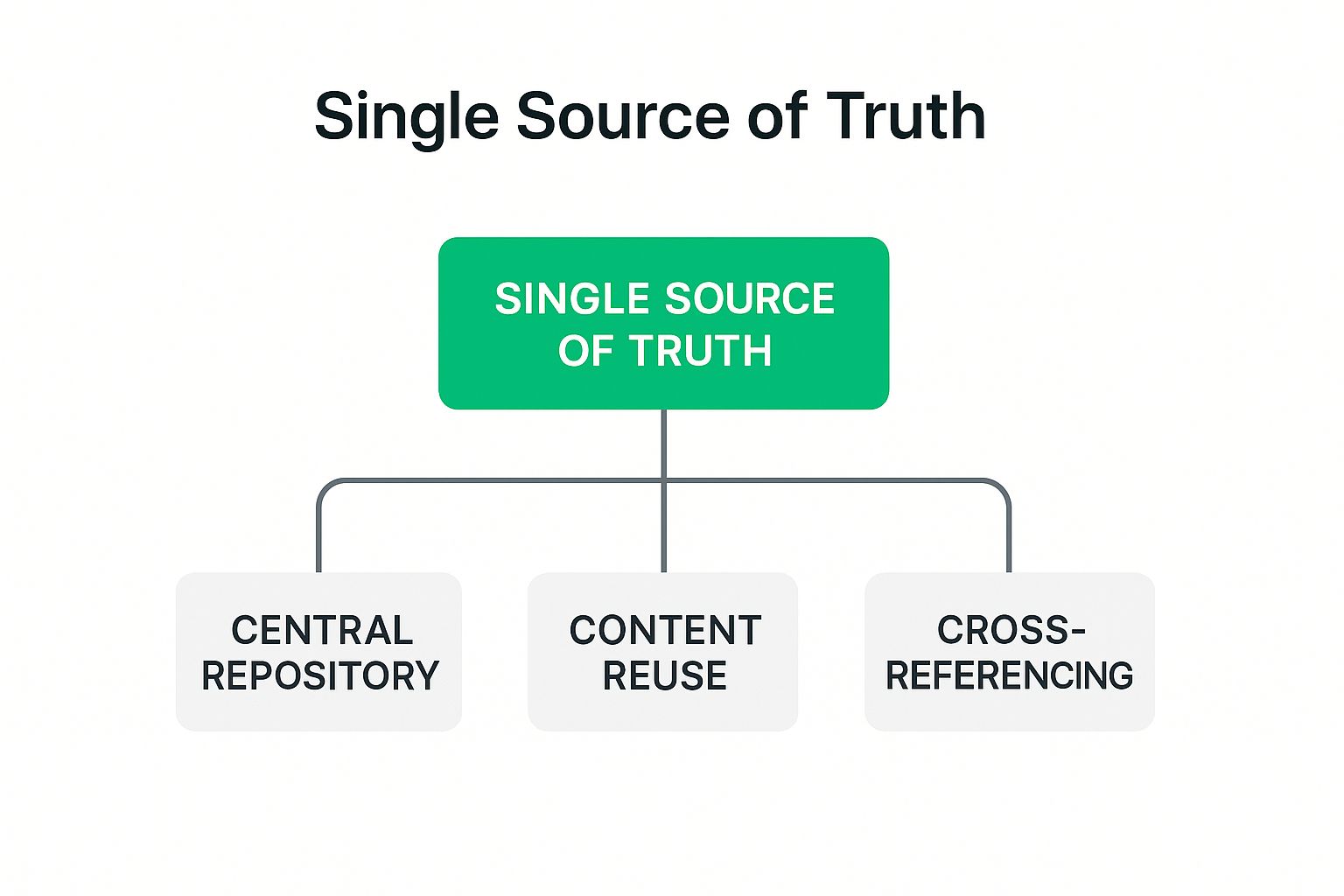 Single Source of Truth

SINGLE SOURCE OF TRUTH

CENTRAL REPOSITORY

CONTENT REUSE

CROSS-REFERENCING