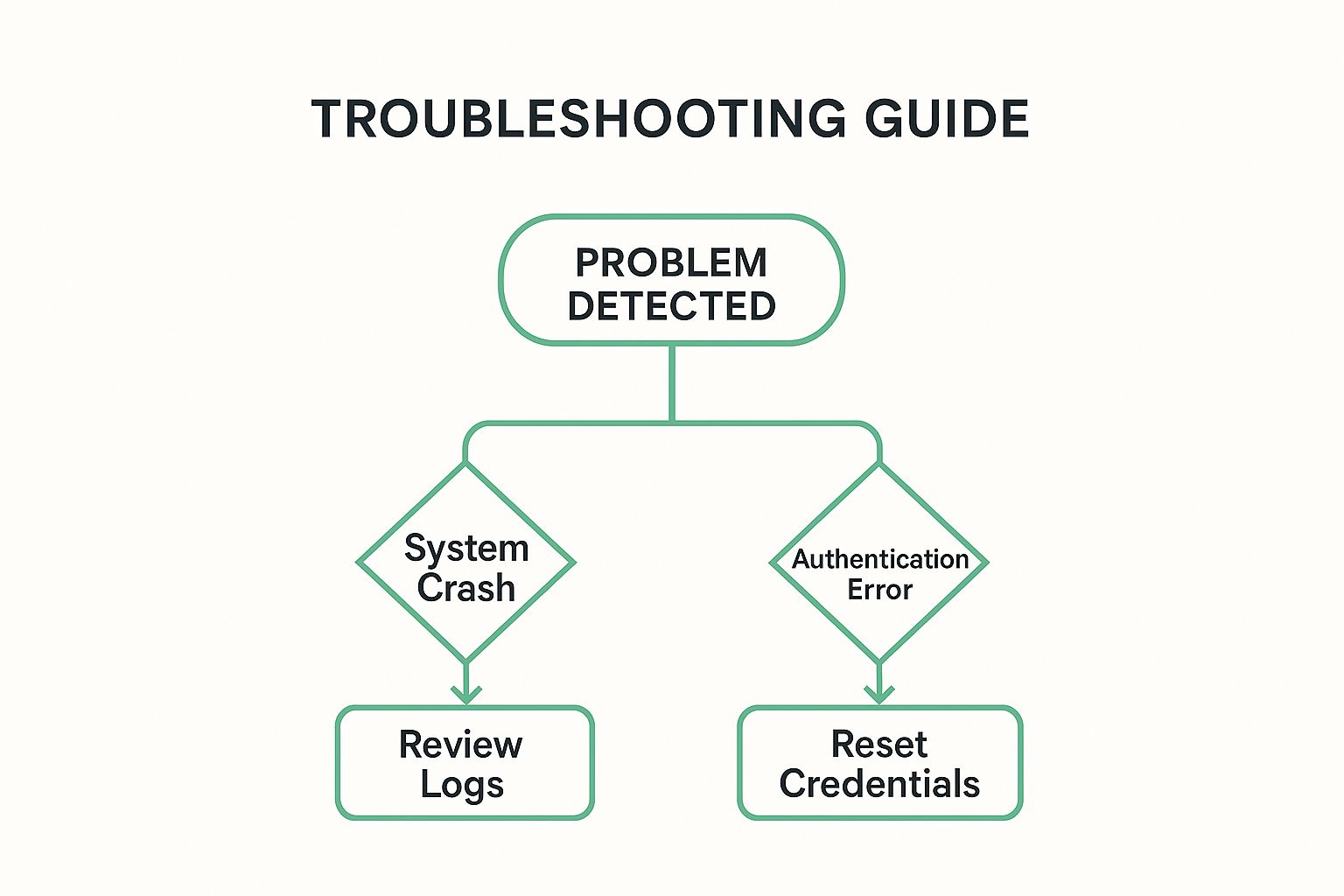 TROUBLESHOOTING GUIDE

PROBLEM DETECTED

System Crash

Authentication Error

Review Logs

Reset Credentials