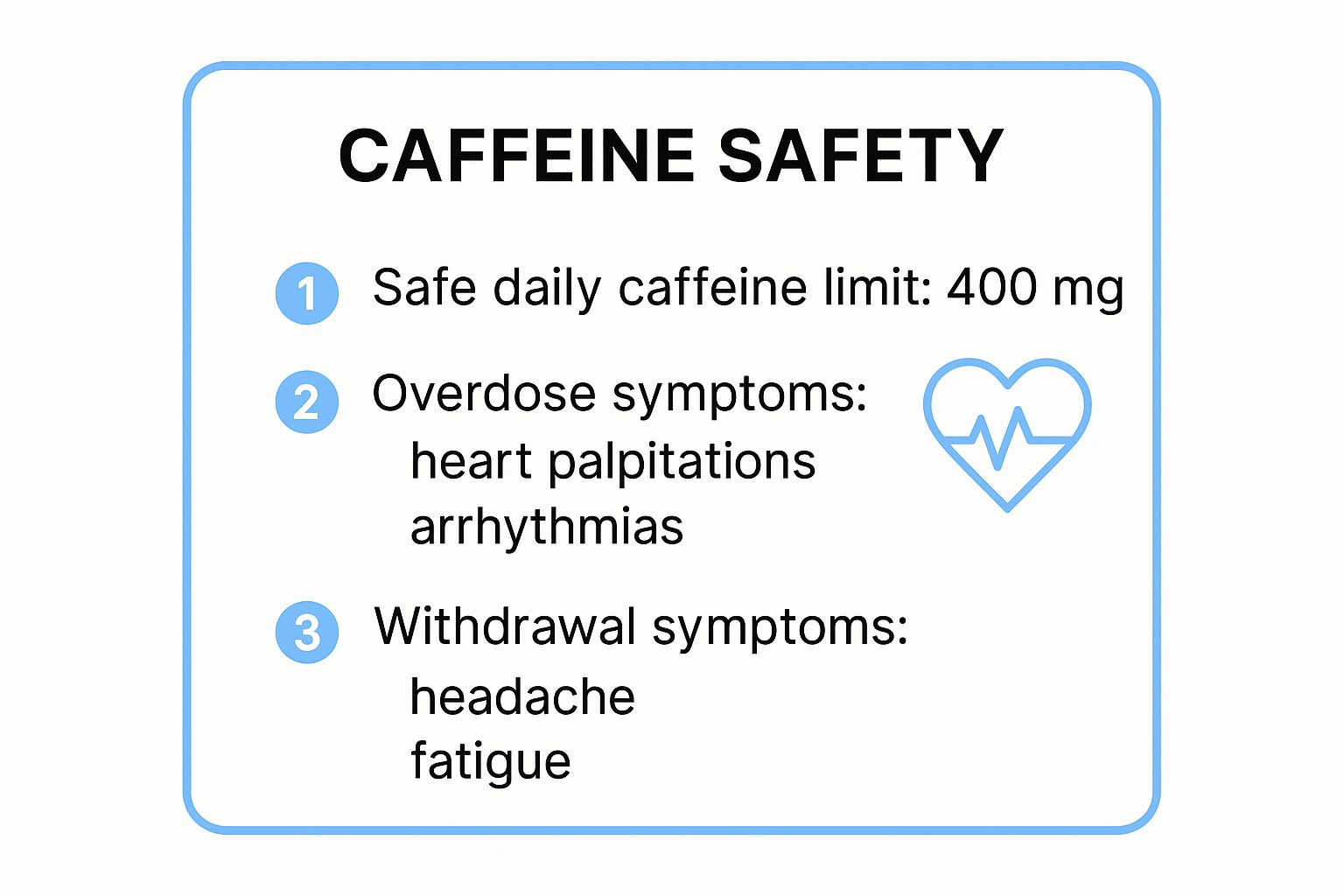 CAFFEINE SAFETY

1 Safe daily caffeine limit: 400 mg

2 Overdose symptoms:
heart palpitations
arrhythmias

3 Withdrawal symptoms:
headache
fatigue